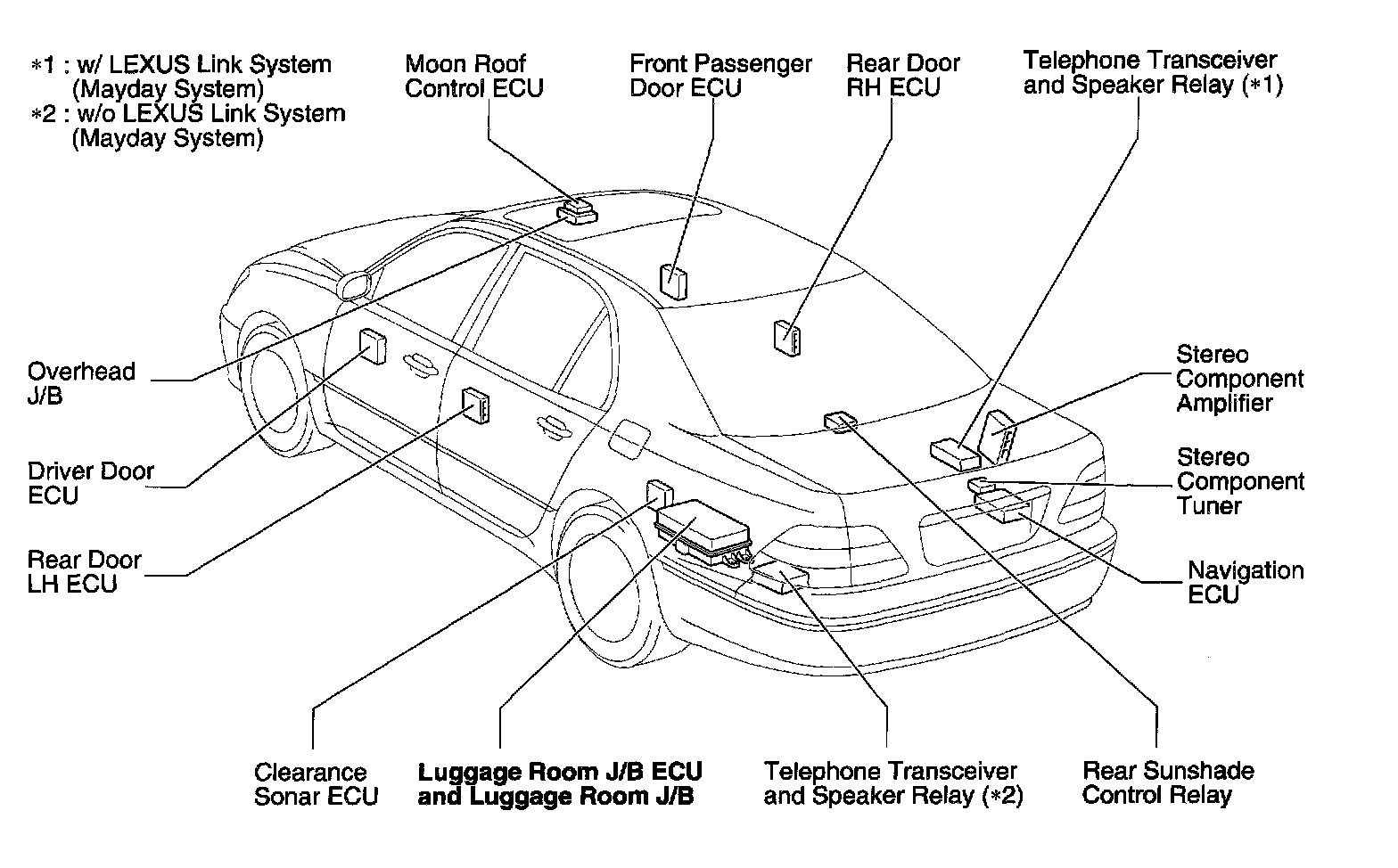 *1 : w/ LEXUS Link System (Mayday System)
*2 : w/o LEXUS Link System (Mayday System)

Moon Roof Control ECU

Front Passenger Door ECU

Rear Door RH ECU

Telephone Transceiver and Speaker Relay (*1)

Overhead J/B

Driver Door ECU

Rear Door LH ECU

Stereo Component Amplifier

Stereo Component Tuner

Navigation ECU

Clearance Sonar ECU

Luggage Room J/B ECU and Luggage Room J/B

Telephone Transceiver and Speaker Relay (*2)

Rear Sunshade Control Relay