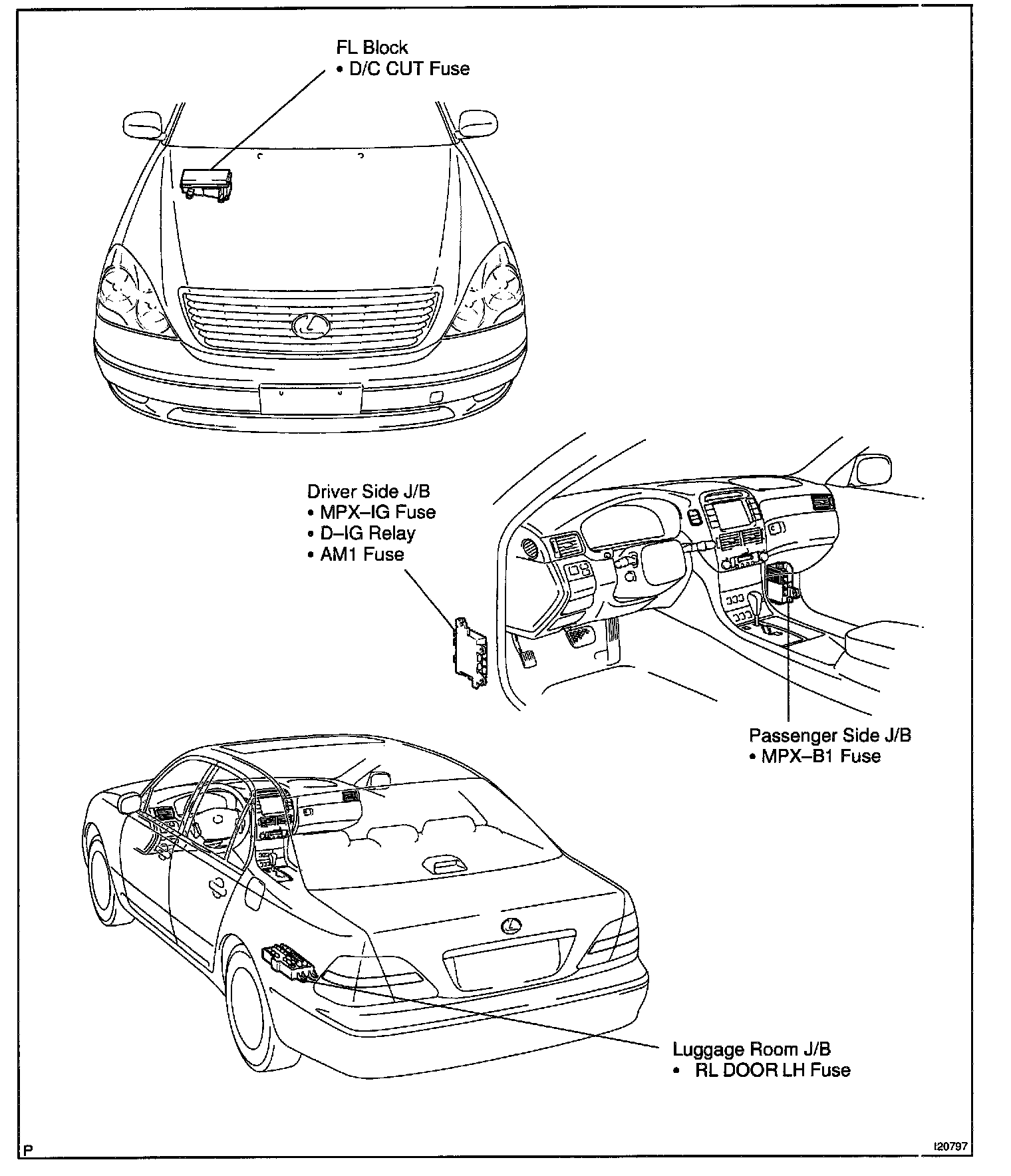 FL Block
• D/C CUT Fuse

Driver Side J/B
• MPX–IG Fuse
• D–IG Relay
• AM1 Fuse

Passenger Side J/B
• MPX–B1 Fuse

Luggage Room J/B
• RL DOOR LH Fuse

P

I20797