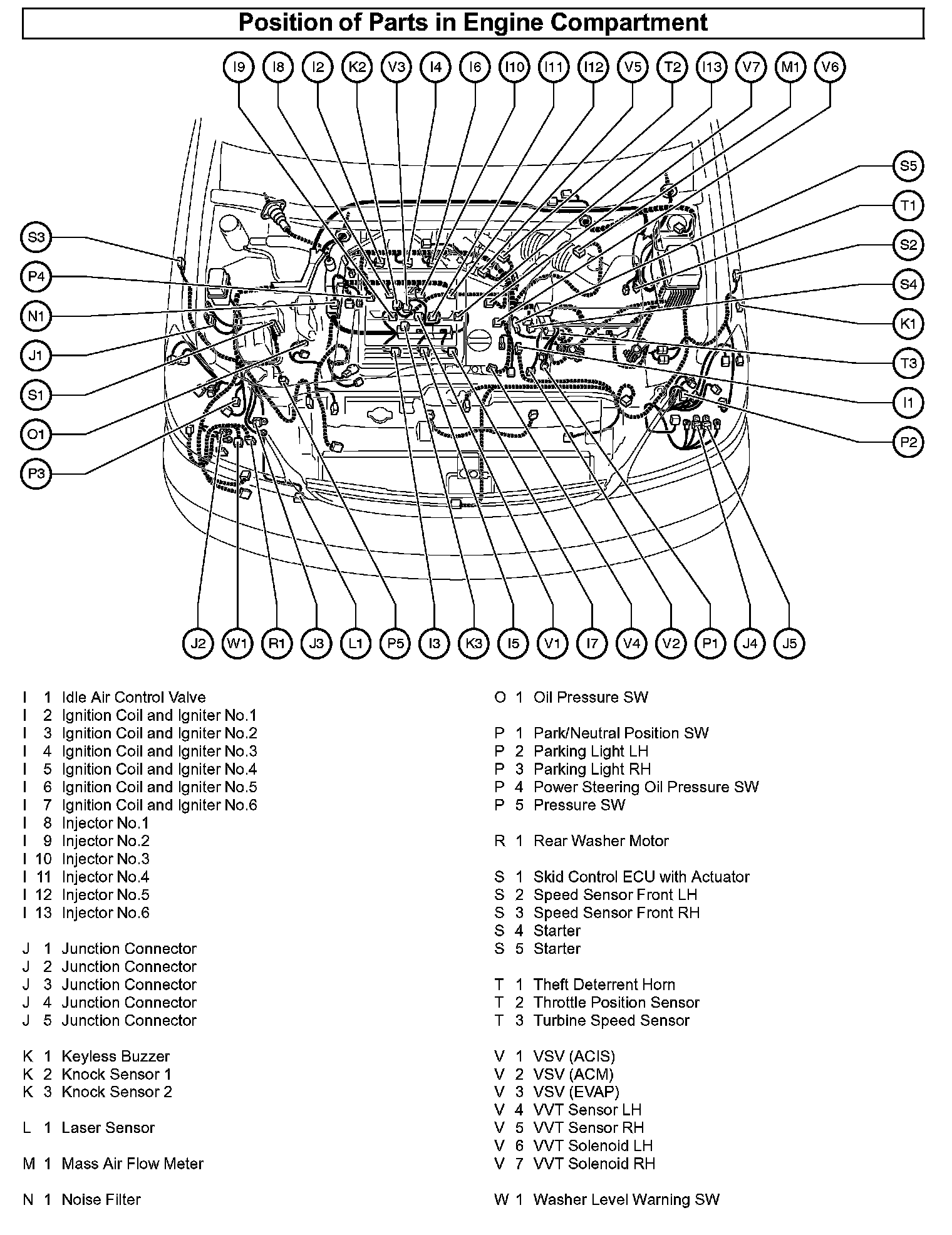 Position of Parts in Engine Compartment

I9 I8 I2 K2 V3 I4 I6 I10 I11 I12 V5 T2 I13 V7 M1 V6

S3
P4
N1
J1
S1
O1
P3

S5
T1
S2
S4
K1
T3
I1
P2

J2 W1 R1 J3 L1 P5 I3 K3 I5 V1 I7 V4 V2 P1 J4 J5

I 1 Idle Air Control Valve
I 2 Ignition Coil and Igniter No.1
I 3 Ignition Coil and Igniter No.2
I 4 Ignition Coil and Igniter No.3
I 5 Ignition Coil and Igniter No.4
I 6 Ignition Coil and Igniter No.5
I 7 Ignition Coil and Igniter No.6
I 8 Injector No.1
I 9 Injector No.2
I 10 Injector No.3
I 11 Injector No.4
I 12 Injector No.5
I 13 Injector No.6

J 1 Junction Connector
J 2 Junction Connector
J 3 Junction Connector
J 4 Junction Connector
J 5 Junction Connector

K 1 Keyless Buzzer
K 2 Knock Sensor 1
K 3 Knock Sensor 2

L 1 Laser Sensor

M 1 Mass Air Flow Meter

N 1 Noise Filter

O 1 Oil Pressure SW

P 1 Park/Neutral Position SW
P 2 Parking Light LH
P 3 Parking Light RH
P 4 Power Steering Oil Pressure SW
P 5 Pressure SW

R 1 Rear Washer Motor

S 1 Skid Control ECU with Actuator
S 2 Speed Sensor Front LH
S 3 Speed Sensor Front RH
S 4 Starter
S 5 Starter

T 1 Theft Deterrent Horn
T 2 Throttle Position Sensor
T 3 Turbine Speed Sensor

V 1 VSV (ACIS)
V 2 VSV (ACM)
V 3 VSV (EVAP)
V 4 VVT Sensor LH
V 5 VVT Sensor RH
V 6 VVT Solenoid LH
V 7 VVT Solenoid RH

W 1 Washer Level Warning SW