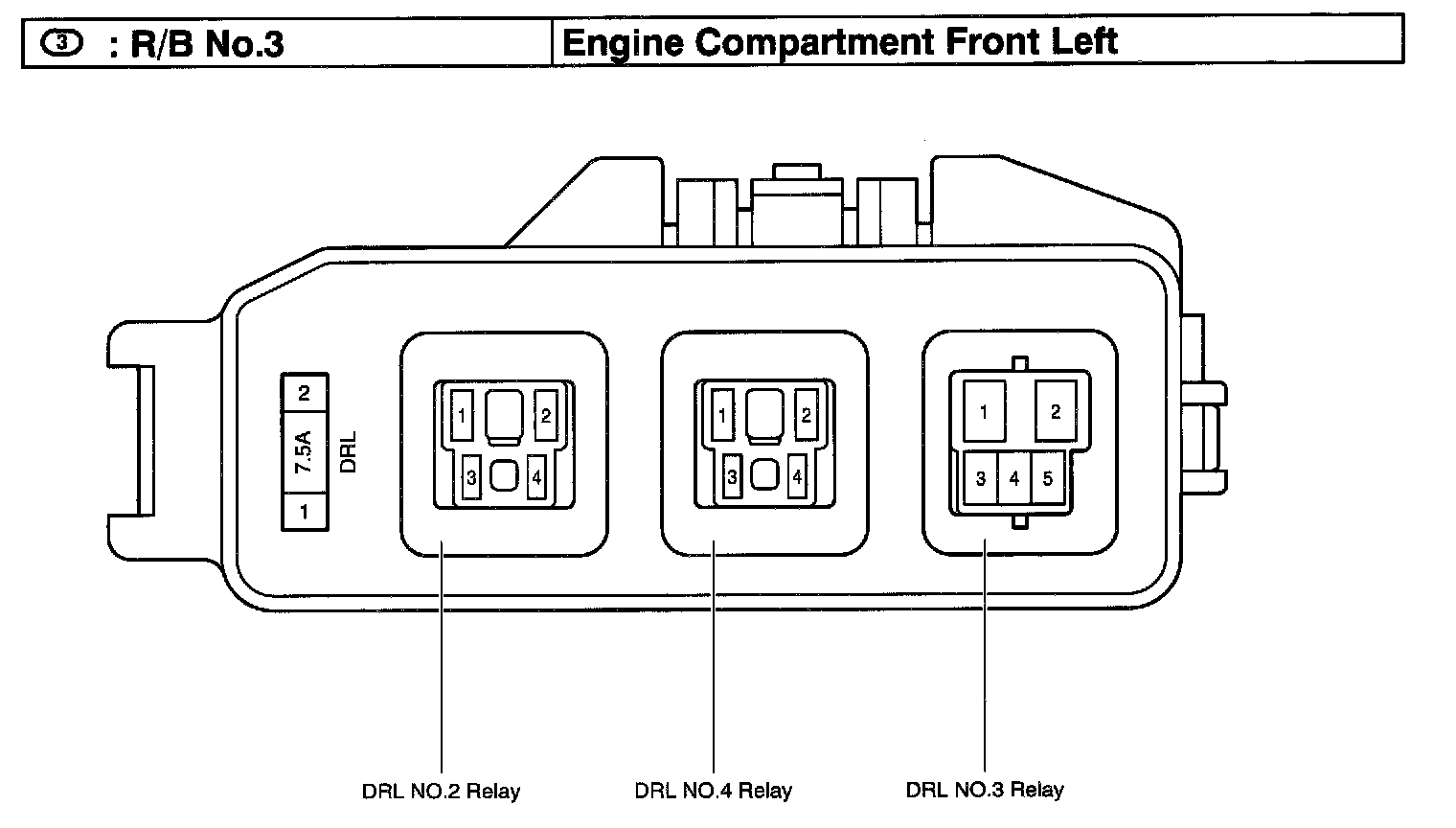 | ③ : R/B No.3 | Engine Compartment Front Left |
|---|---|

2
7.5A
1
DRL

1
2
3
4

1
2
3
4

1
2
3
4
5

DRL NO.2 Relay

DRL NO.4 Relay

DRL NO.3 Relay