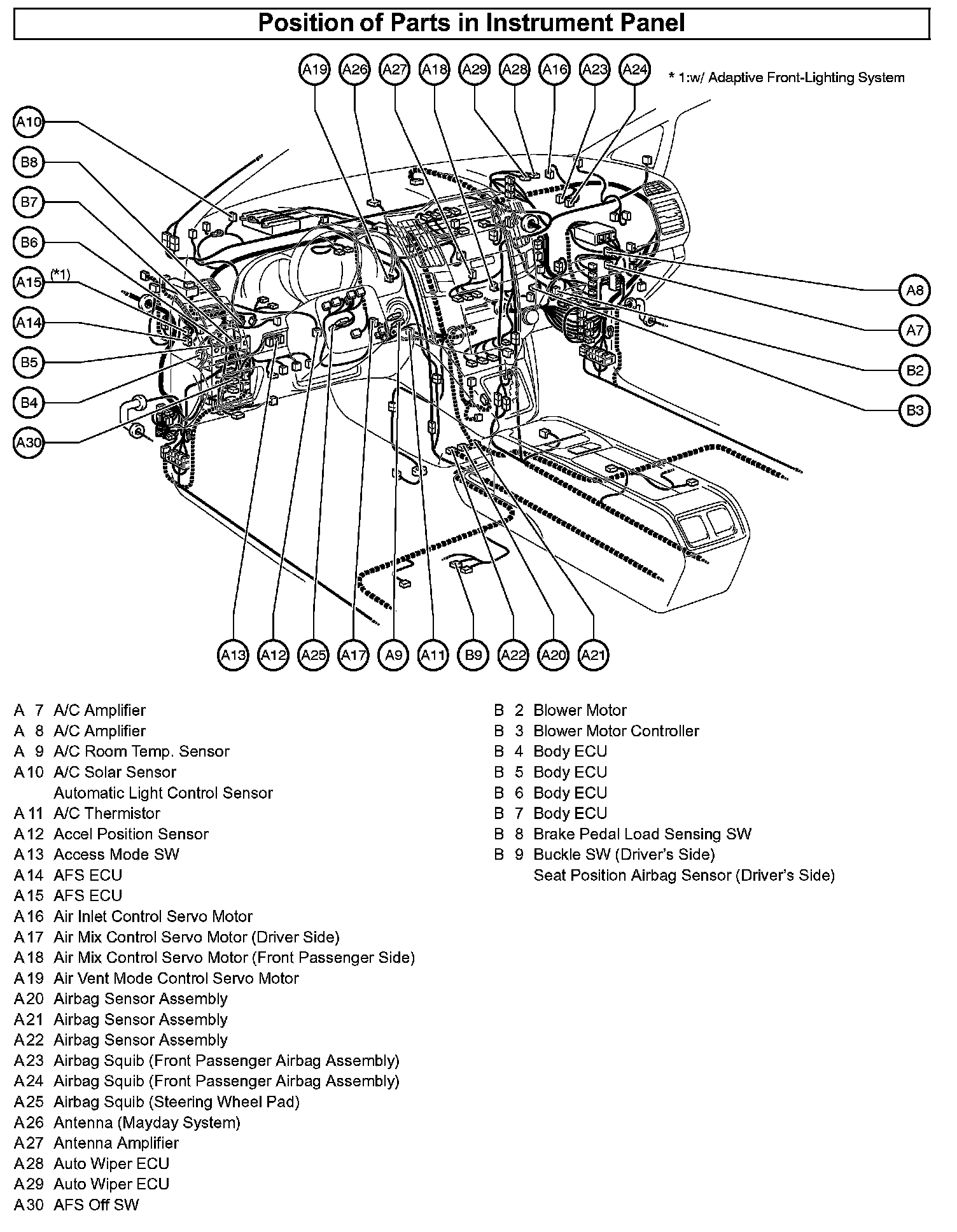 Position of Parts in Instrument Panel

A19 A26 A27 A18 A29 A28 A16 A23 A24

* 1:w/ Adaptive Front-Lighting System

A10
B8
B7
B6
A15 (*1)
A14
B5
B4
A30

A8
A7
B2
B3

A13 A12 A25 A17 A9 A11 B9 A22 A20 A21

A 7 A/C Amplifier
A 8 A/C Amplifier
A 9 A/C Room Temp. Sensor
A10 A/C Solar Sensor
Automatic Light Control Sensor
A11 A/C Thermistor
A12 Accel Position Sensor
A13 Access Mode SW
A14 AFS ECU
A15 AFS ECU
A16 Air Inlet Control Servo Motor
A17 Air Mix Control Servo Motor (Driver Side)
A18 Air Mix Control Servo Motor (Front Passenger Side)
A19 Air Vent Mode Control Servo Motor
A20 Airbag Sensor Assembly
A21 Airbag Sensor Assembly
A22 Airbag Sensor Assembly
A23 Airbag Squib (Front Passenger Airbag Assembly)
A24 Airbag Squib (Front Passenger Airbag Assembly)
A25 Airbag Squib (Steering Wheel Pad)
A26 Antenna (Mayday System)
A27 Antenna Amplifier
A28 Auto Wiper ECU
A29 Auto Wiper ECU
A30 AFS Off SW

B 2 Blower Motor
B 3 Blower Motor Controller
B 4 Body ECU
B 5 Body ECU
B 6 Body ECU
B 7 Body ECU
B 8 Brake Pedal Load Sensing SW
B 9 Buckle SW (Driver's Side)
Seat Position Airbag Sensor (Driver's Side)