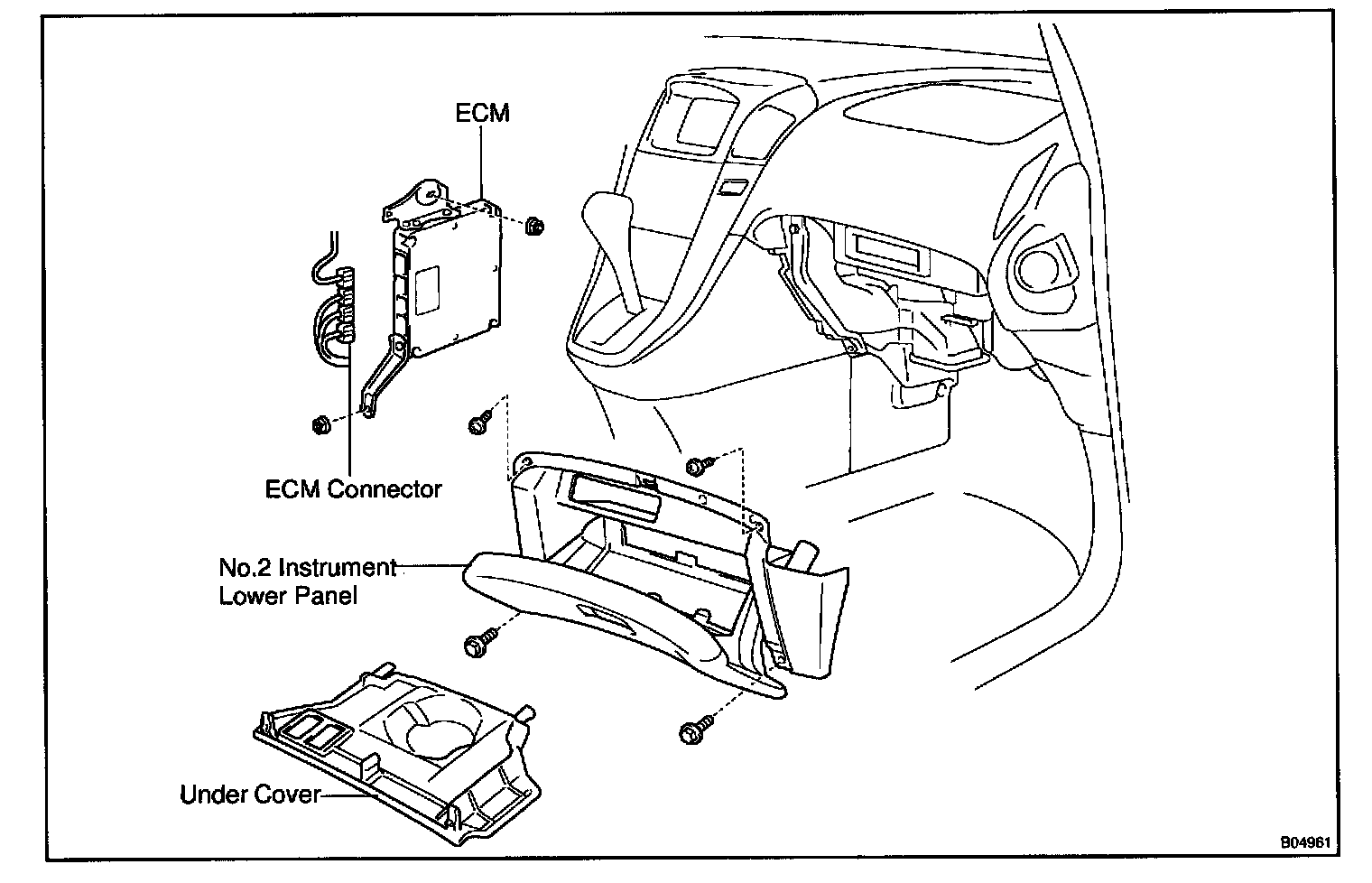 ECM

ECM Connector

No.2 Instrument
Lower Panel

Under Cover

B04961