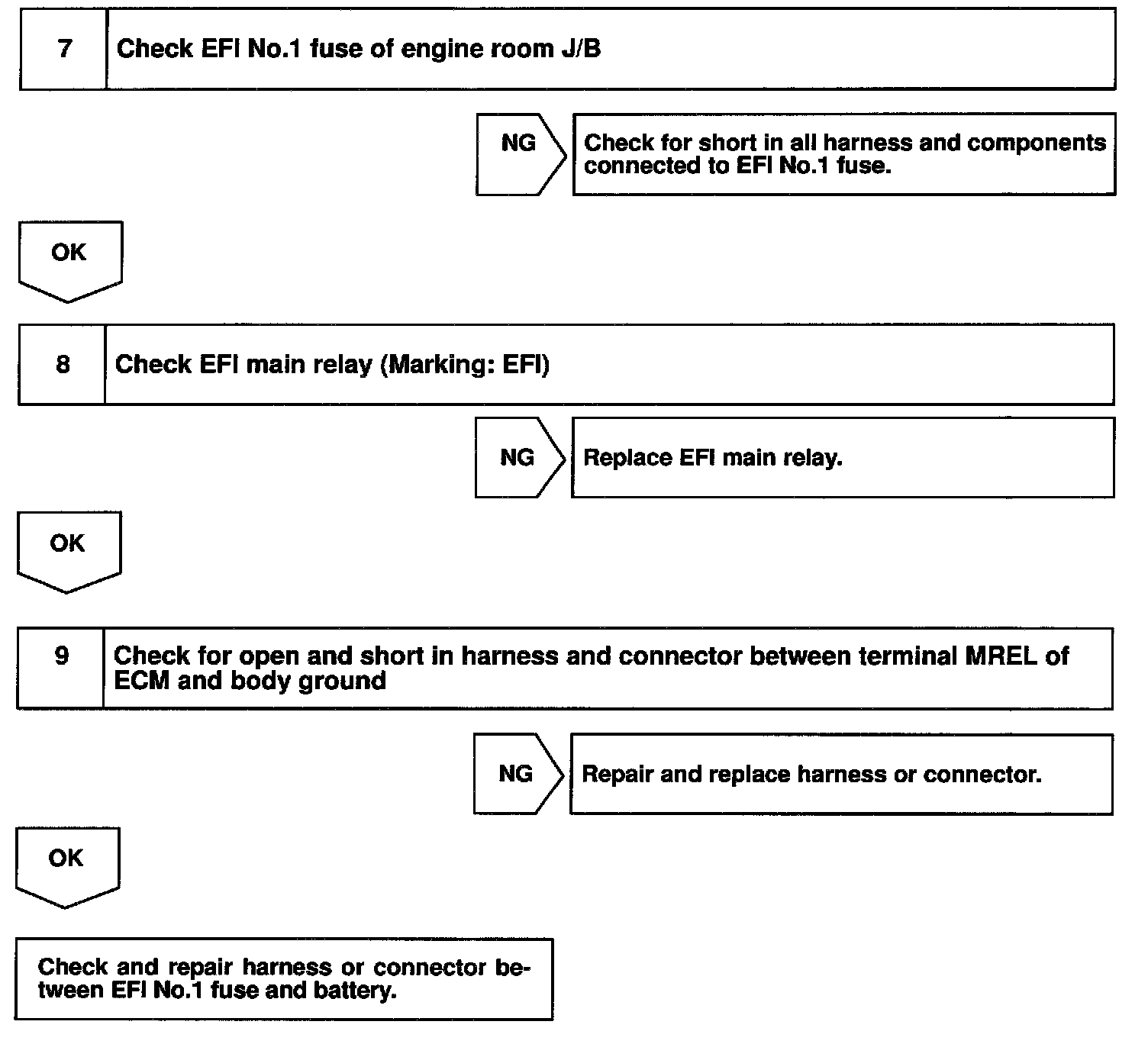 7 Check EFI No.1 fuse of engine room J/B

NG

Check for short in all harness and components connected to EFI No.1 fuse.

OK

8 Check EFI main relay (Marking: EFI)

NG

Replace EFI main relay.

OK

9 Check for open and short in harness and connector between terminal MREL of ECM and body ground

NG

Repair and replace harness or connector.

OK

Check and repair harness or connector between EFI No.1 fuse and battery.