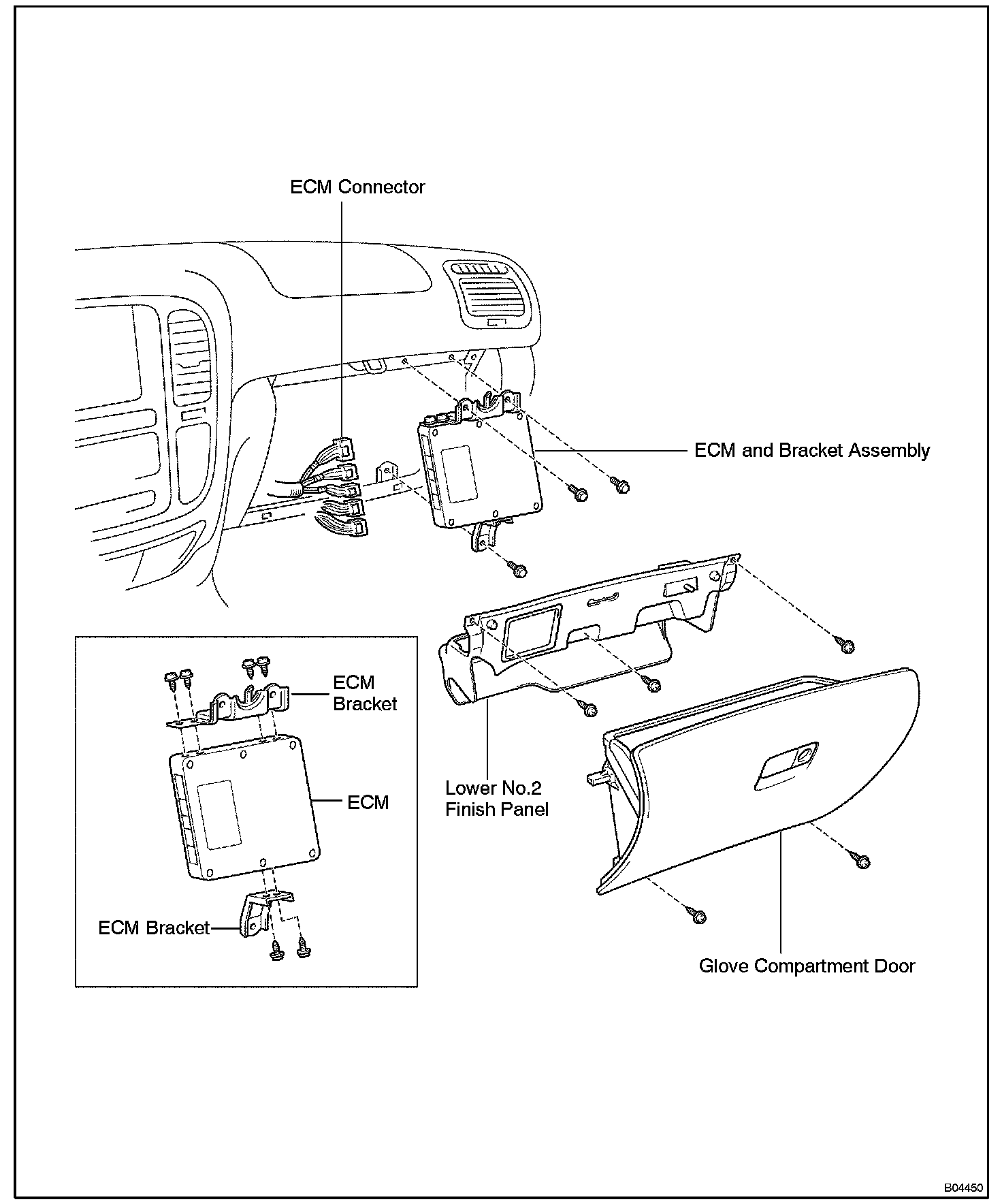 ECM Connector

ECM and Bracket Assembly

ECM Bracket

ECM

ECM Bracket

Lower No.2 Finish Panel

Glove Compartment Door

B04450