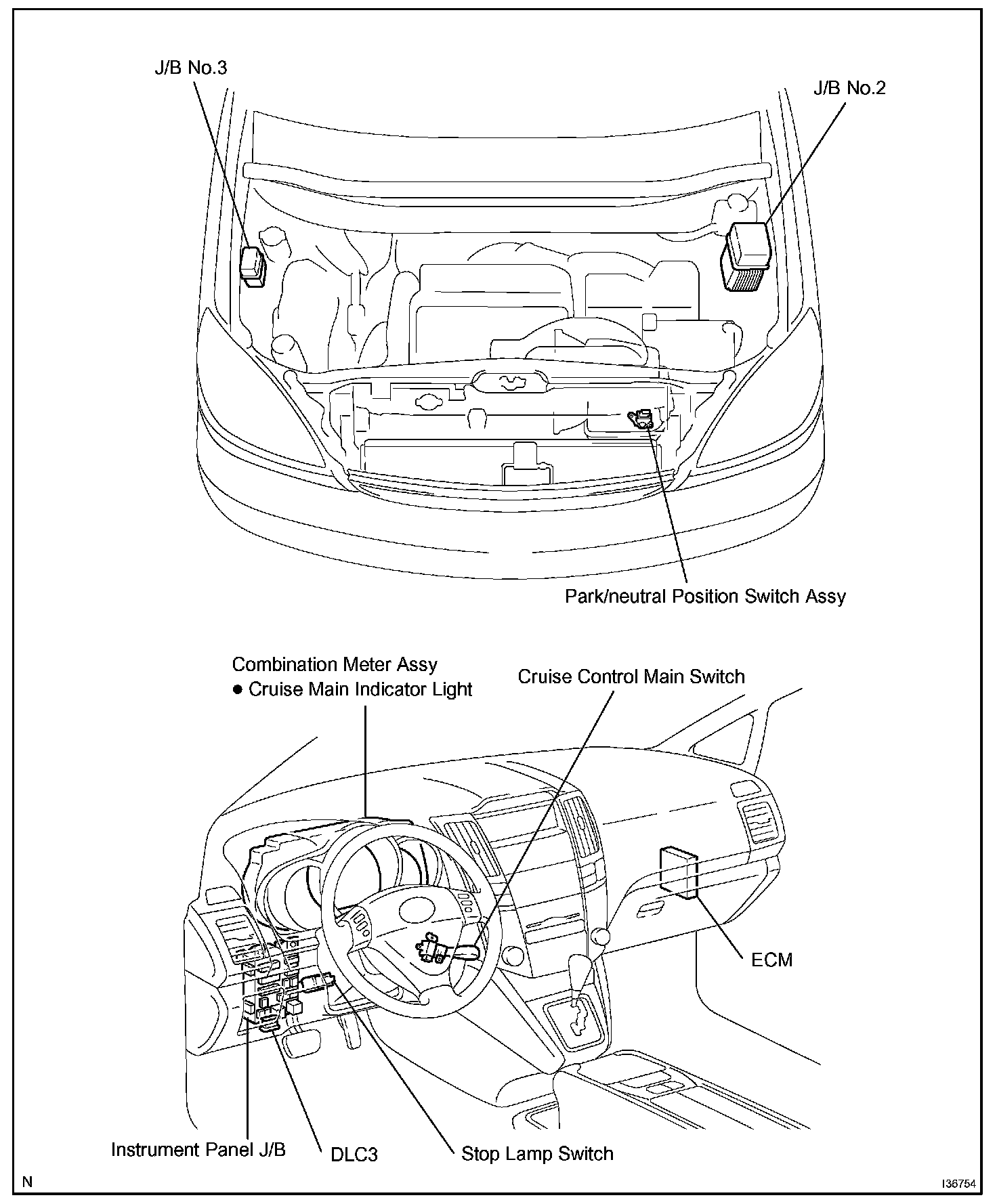 J/B No.3

J/B No.2

Park/neutral Position Switch Assy

Combination Meter Assy
● Cruise Main Indicator Light

Cruise Control Main Switch

ECM

Instrument Panel J/B

DLC3

Stop Lamp Switch

N

I36754