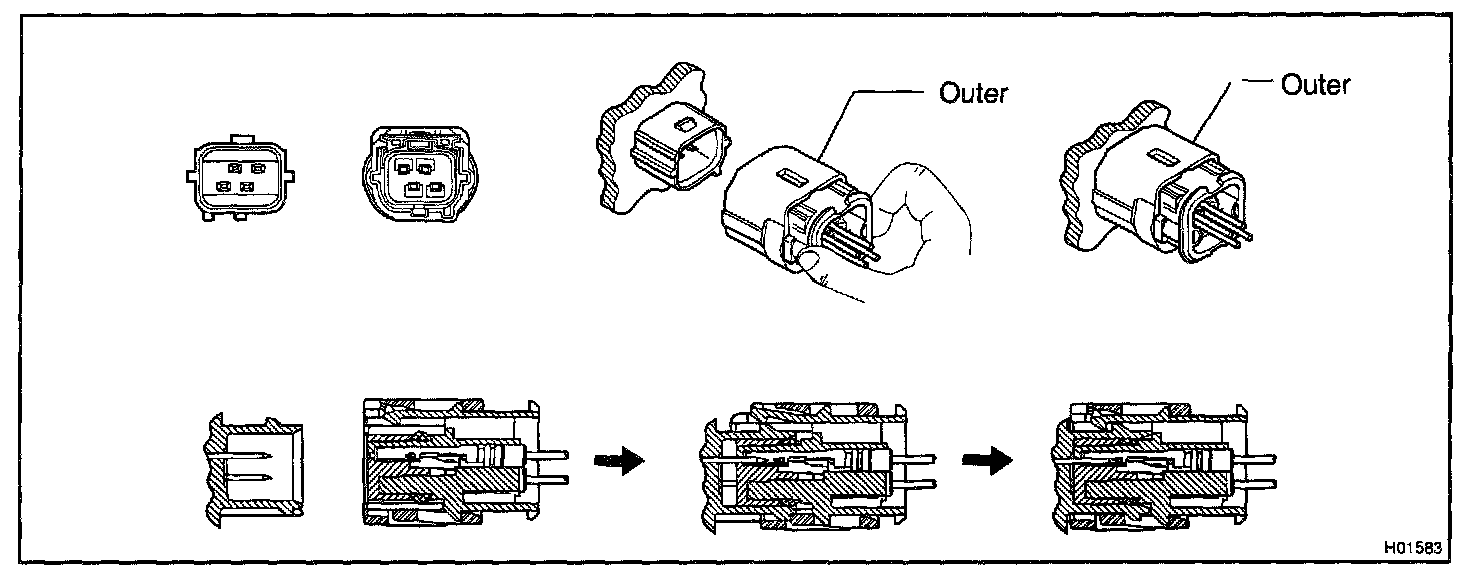 Outer
Outer
H01583