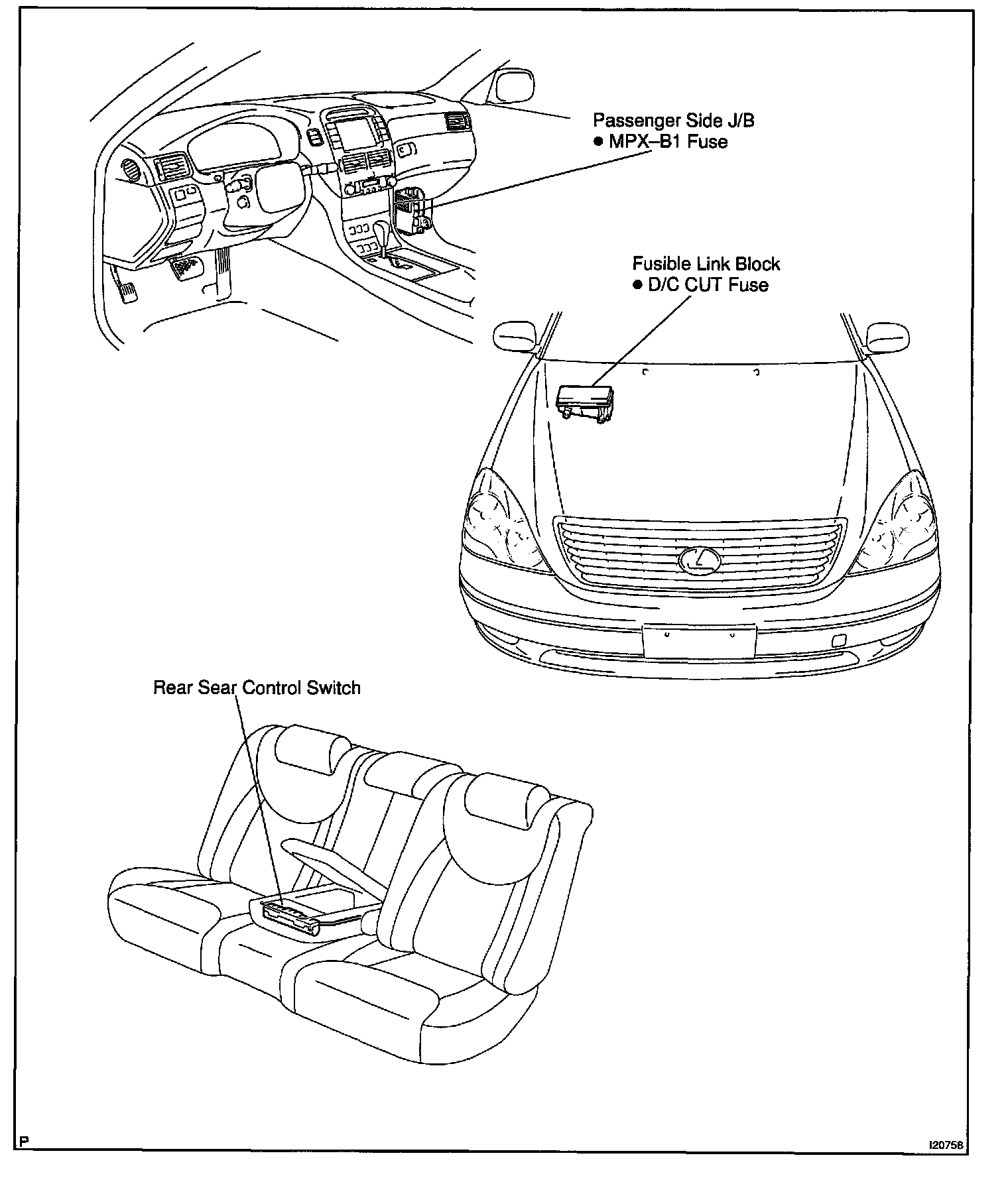 Passenger Side J/B
● MPX–B1 Fuse

Fusible Link Block
● D/C CUT Fuse

Rear Sear Control Switch

P

I20758