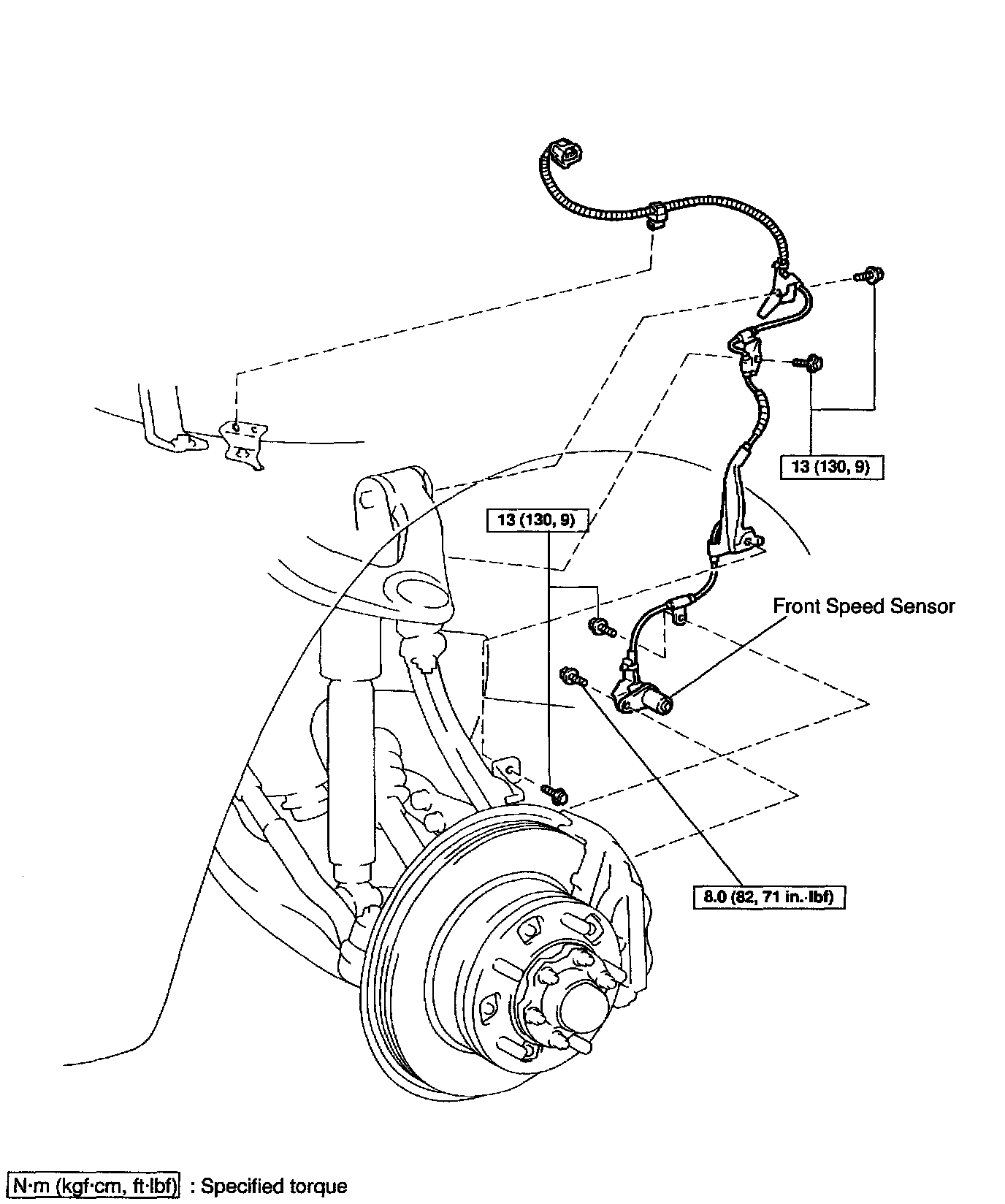 13 (130, 9)

13 (130, 9)

Front Speed Sensor

8.0 (82, 71 in.·lbf)

N·m (kgf·cm, ft·lbf) : Specified torque