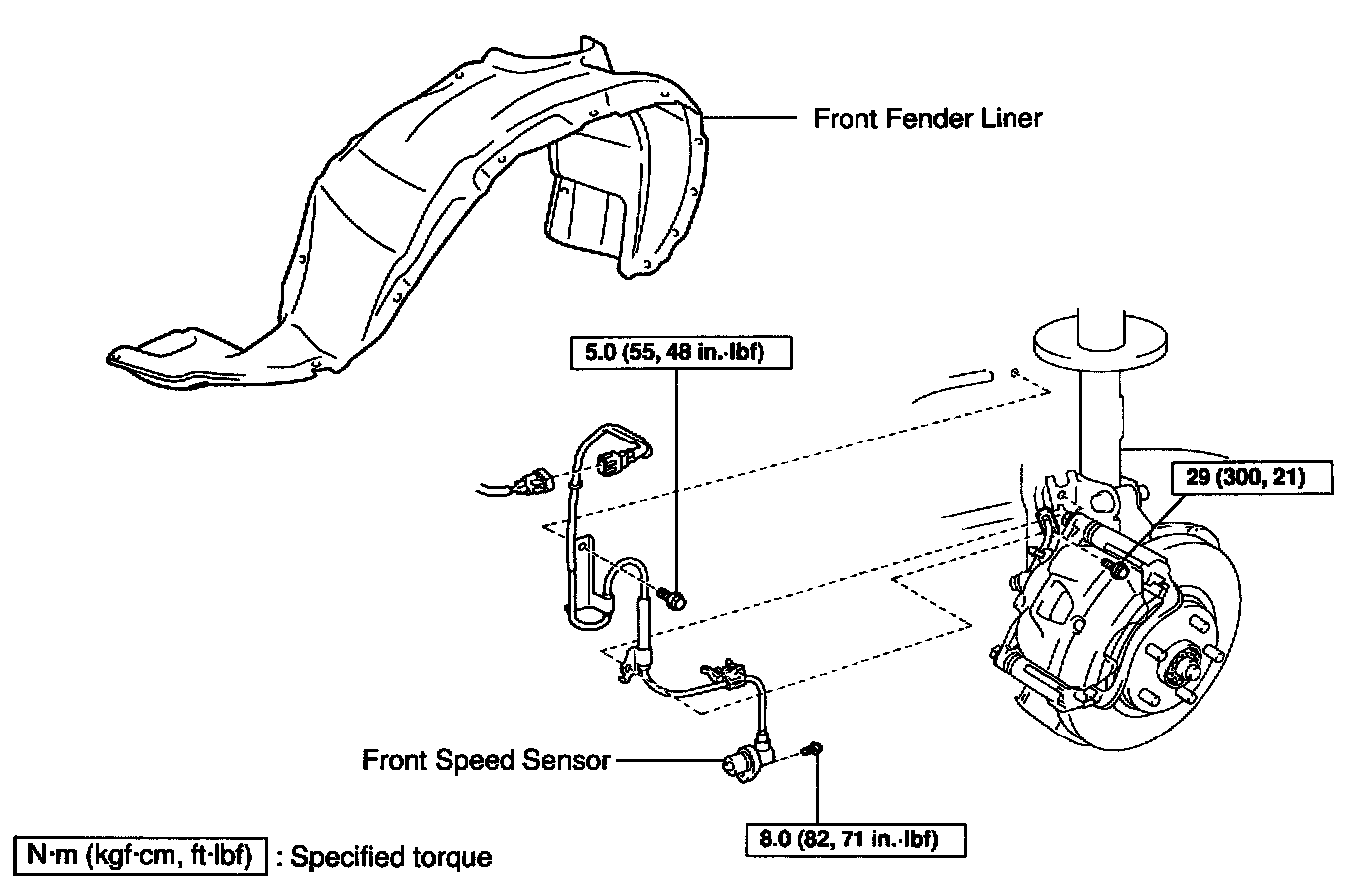 Front Fender Liner

5.0 (55, 48 in.·lbf)

29 (300, 21)

Front Speed Sensor

8.0 (82, 71 in.·lbf)

N·m (kgf·cm, ft·lbf) : Specified torque