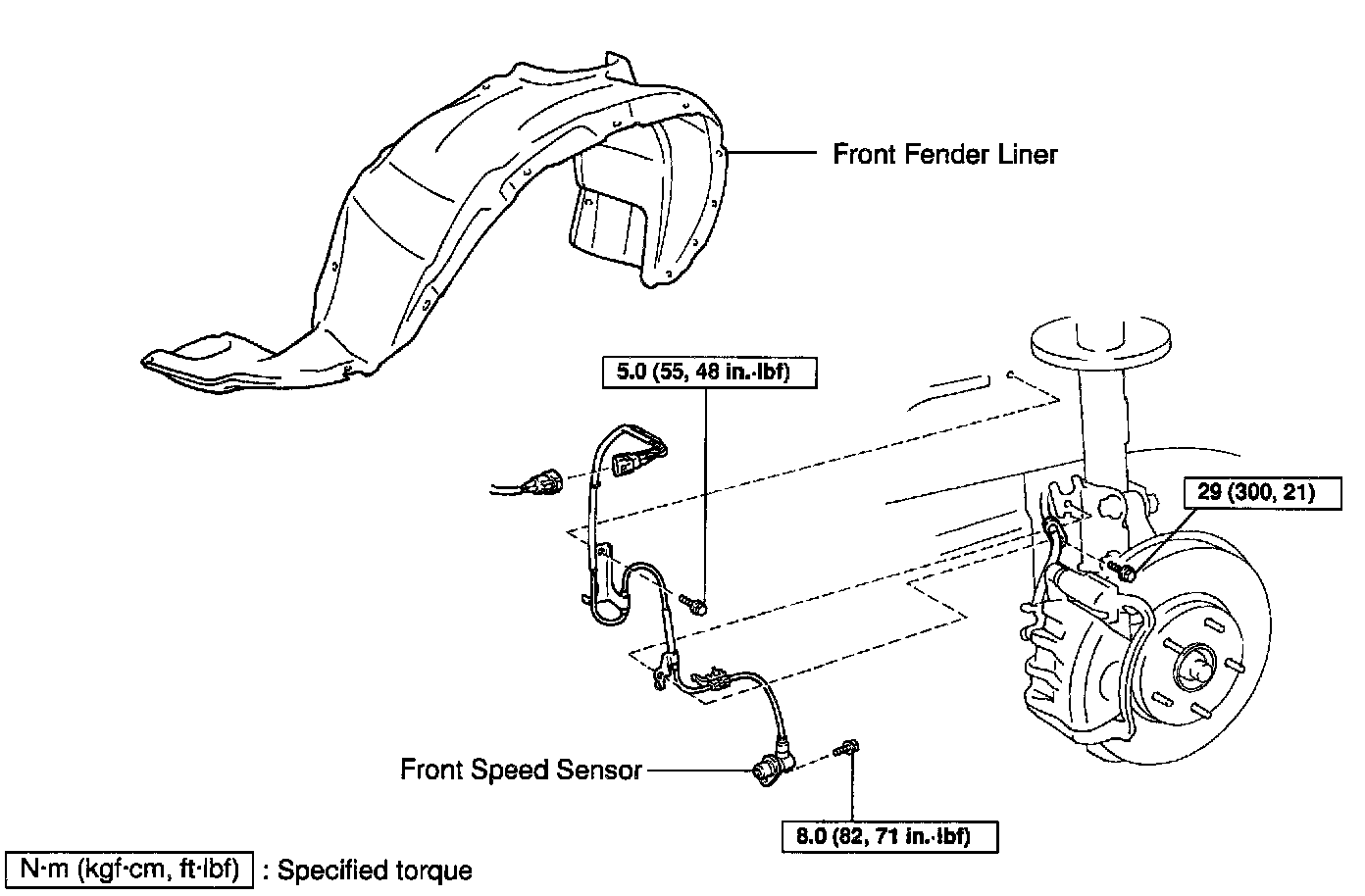 Front Fender Liner

5.0 (55, 48 in.·lbf)

29 (300, 21)

Front Speed Sensor

8.0 (82, 71 in.·lbf)

N·m (kgf·cm, ft·lbf) : Specified torque