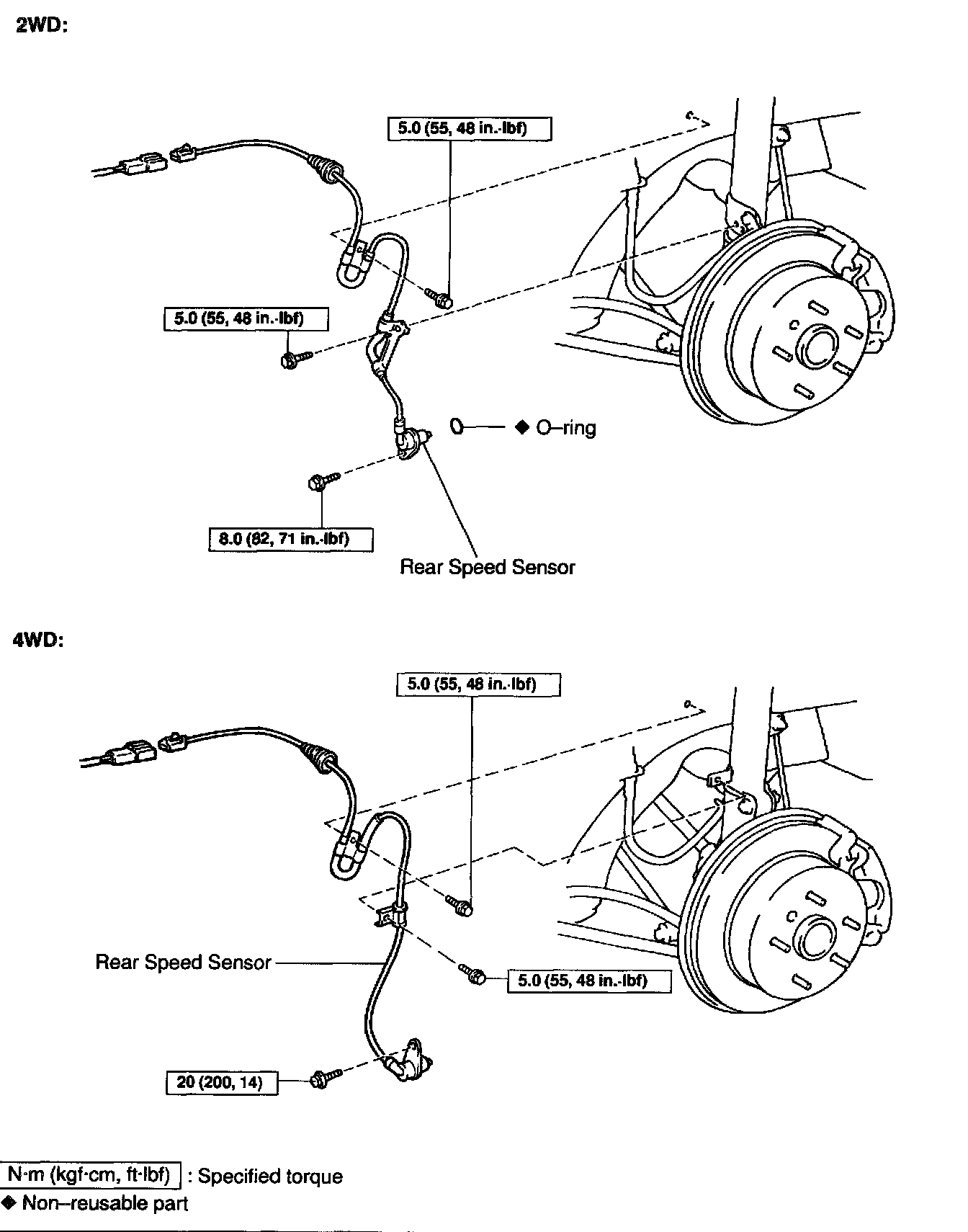 2WD:

5.0 (55, 48 in.·lbf)

5.0 (55, 48 in.·lbf)

◆ O–ring

8.0 (82, 71 in.·lbf)

Rear Speed Sensor

4WD:

5.0 (55, 48 in.·lbf)

Rear Speed Sensor

5.0 (55, 48 in.·lbf)

20 (200, 14)

N·m (kgf·cm, ft·lbf) : Specified torque

◆ Non–reusable part