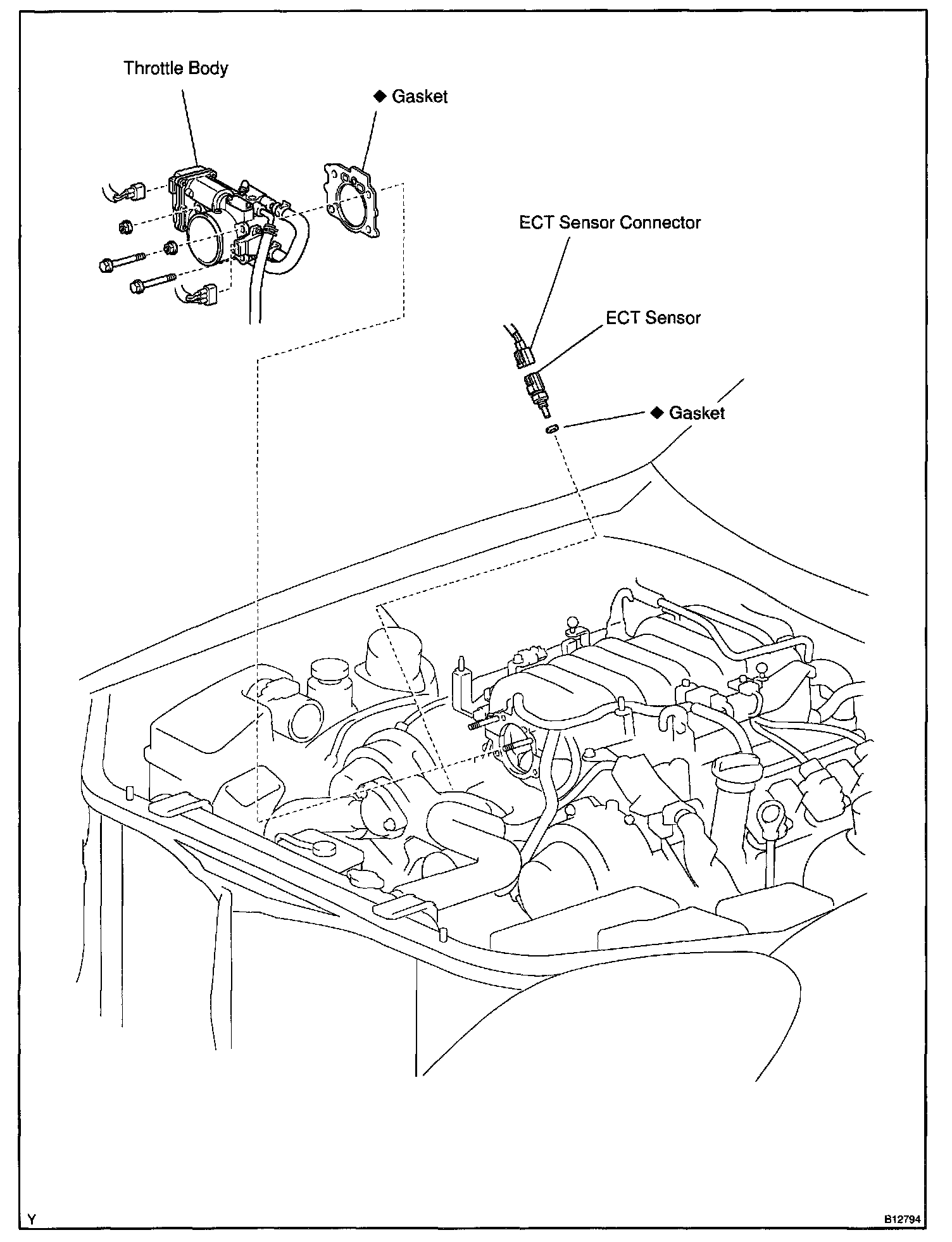 Throttle Body

◆ Gasket

ECT Sensor Connector

ECT Sensor

◆ Gasket

Y

B12794