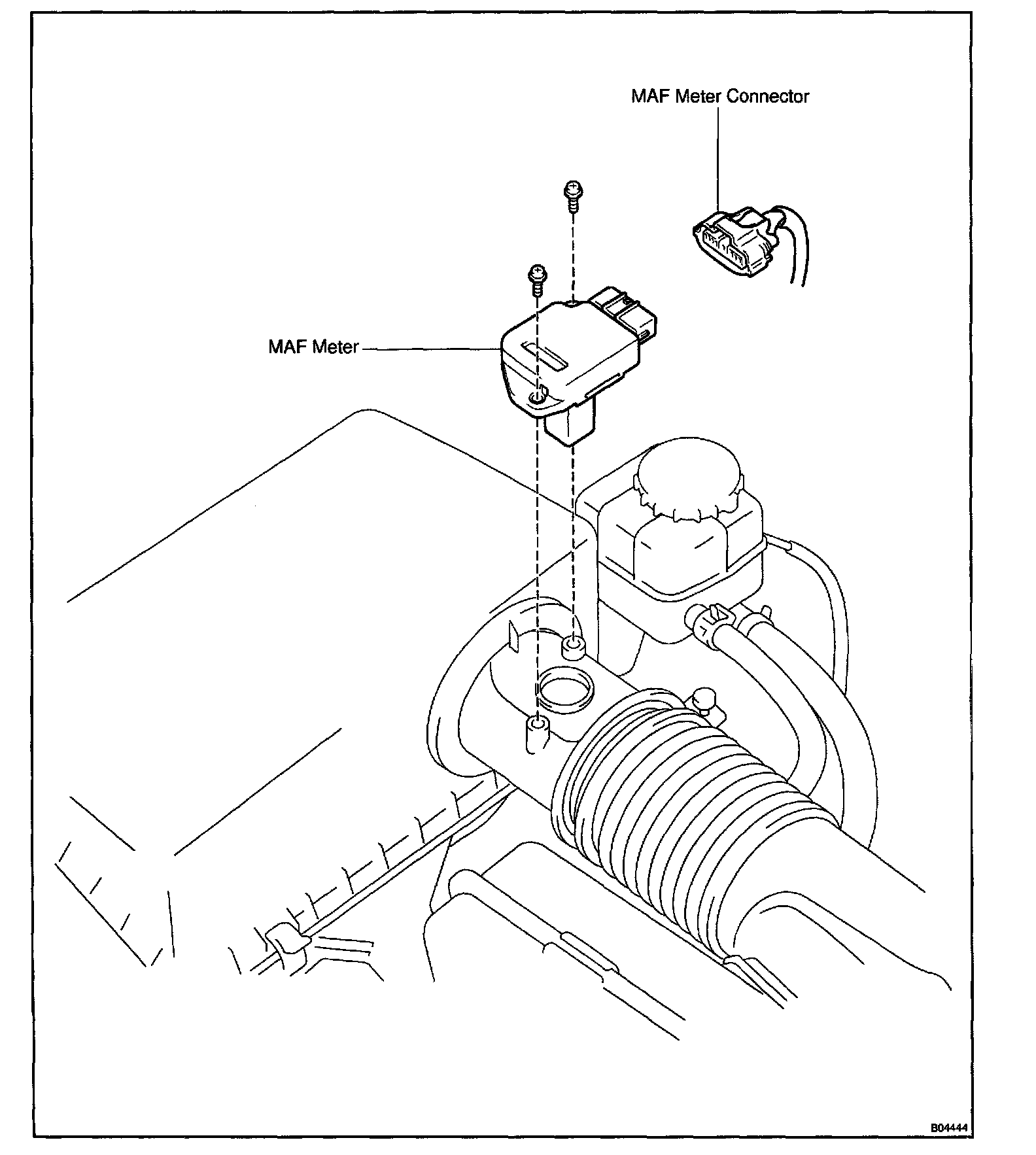 MAF Meter Connector

MAF Meter

B04444