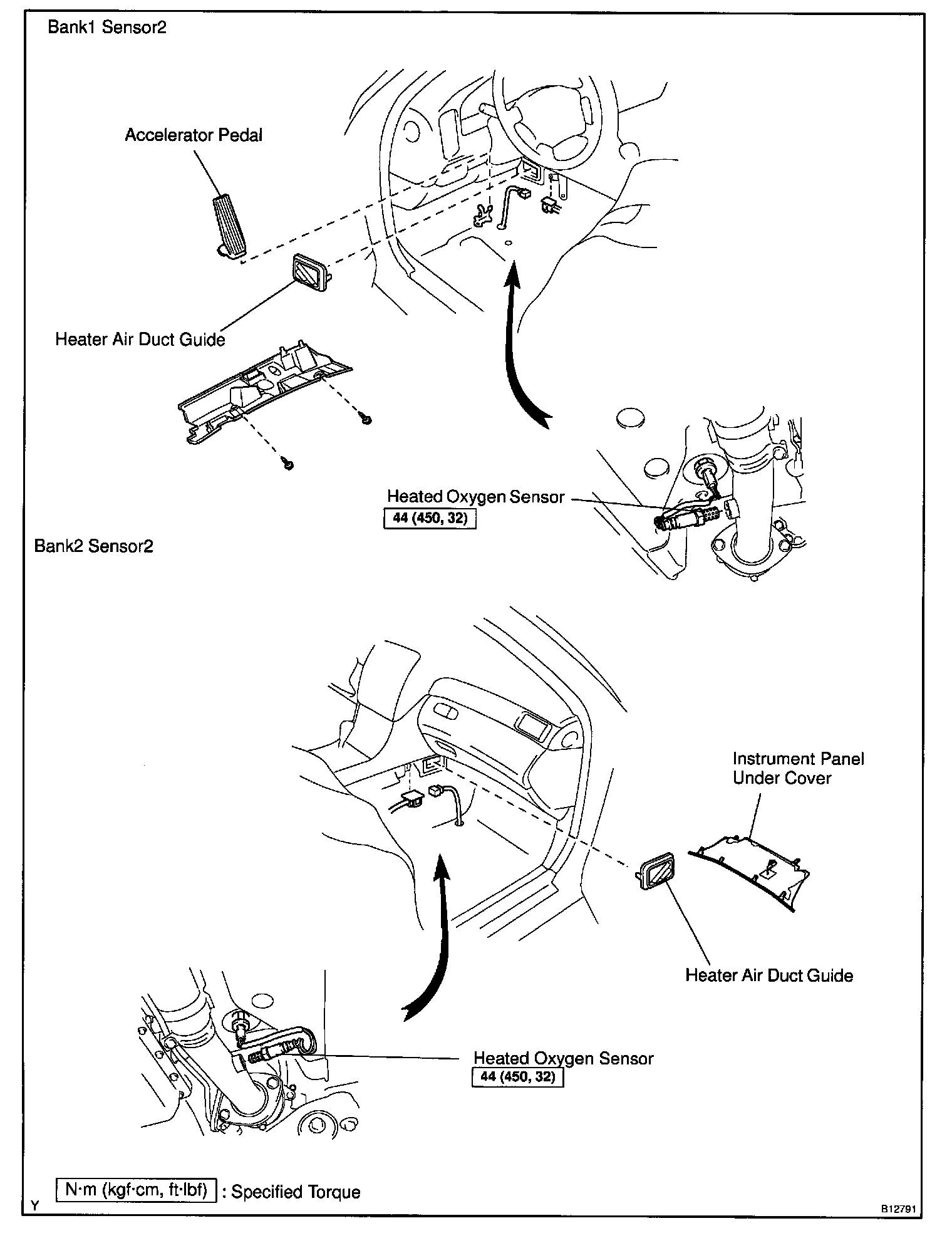 Bank1 Sensor2

Accelerator Pedal

Heater Air Duct Guide

Heated Oxygen Sensor
44 (450, 32)

Bank2 Sensor2

Instrument Panel Under Cover

Heater Air Duct Guide

Heated Oxygen Sensor
44 (450, 32)

N·m (kgf·cm, ft·lbf) : Specified Torque

Y

B12791