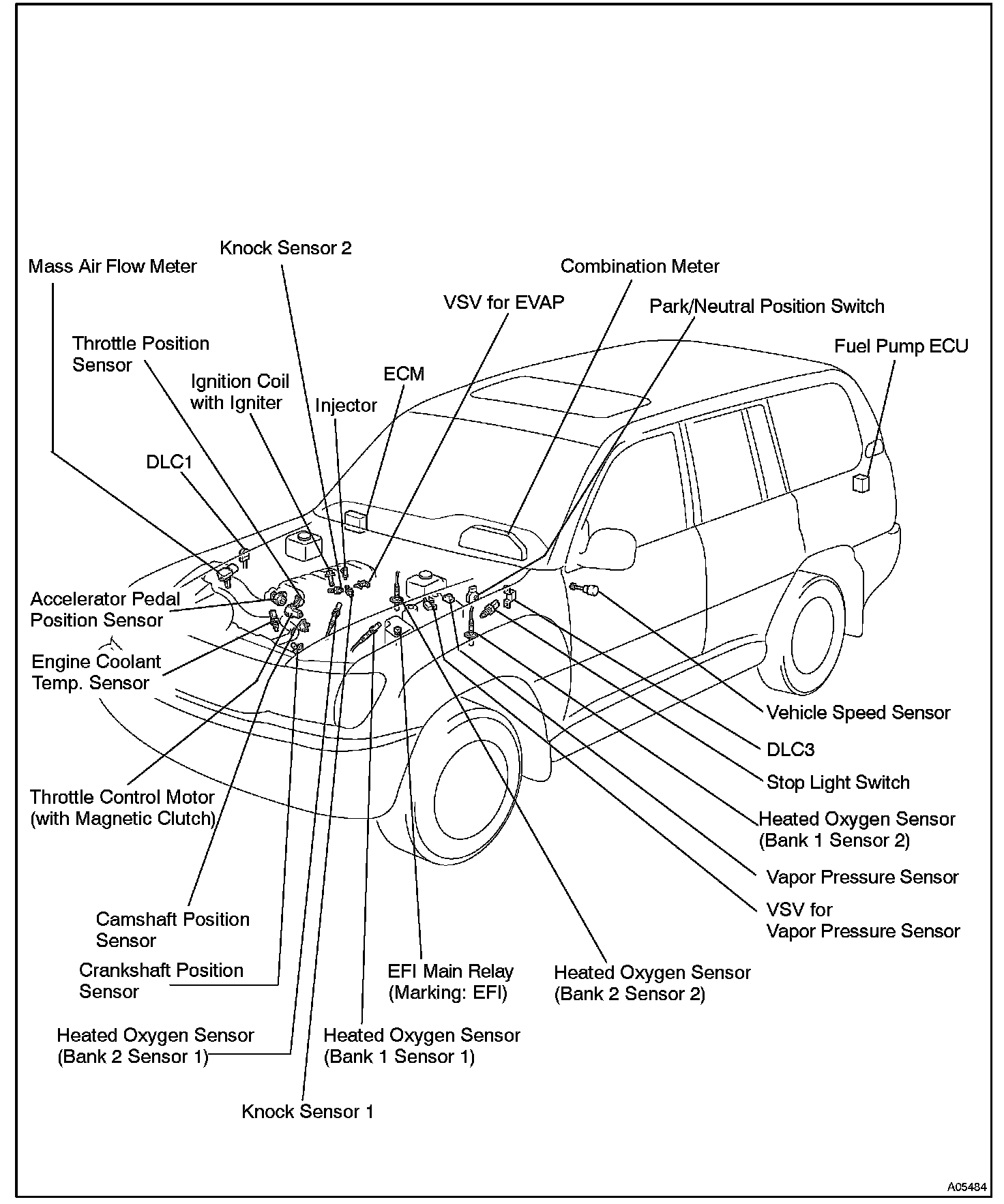 Knock Sensor 2

Mass Air Flow Meter

Combination Meter

VSV for EVAP

Park/Neutral Position Switch

Throttle Position Sensor

Fuel Pump ECU

Ignition Coil with Igniter

ECM

Injector

DLC1

Accelerator Pedal Position Sensor

Engine Coolant Temp. Sensor

Vehicle Speed Sensor

DLC3

Stop Light Switch

Throttle Control Motor (with Magnetic Clutch)

Heated Oxygen Sensor (Bank 1 Sensor 2)

Vapor Pressure Sensor

VSV for Vapor Pressure Sensor

Camshaft Position Sensor

Crankshaft Position Sensor

EFI Main Relay (Marking: EFI)

Heated Oxygen Sensor (Bank 2 Sensor 2)

Heated Oxygen Sensor (Bank 2 Sensor 1)

Heated Oxygen Sensor (Bank 1 Sensor 1)

Knock Sensor 1

A05484