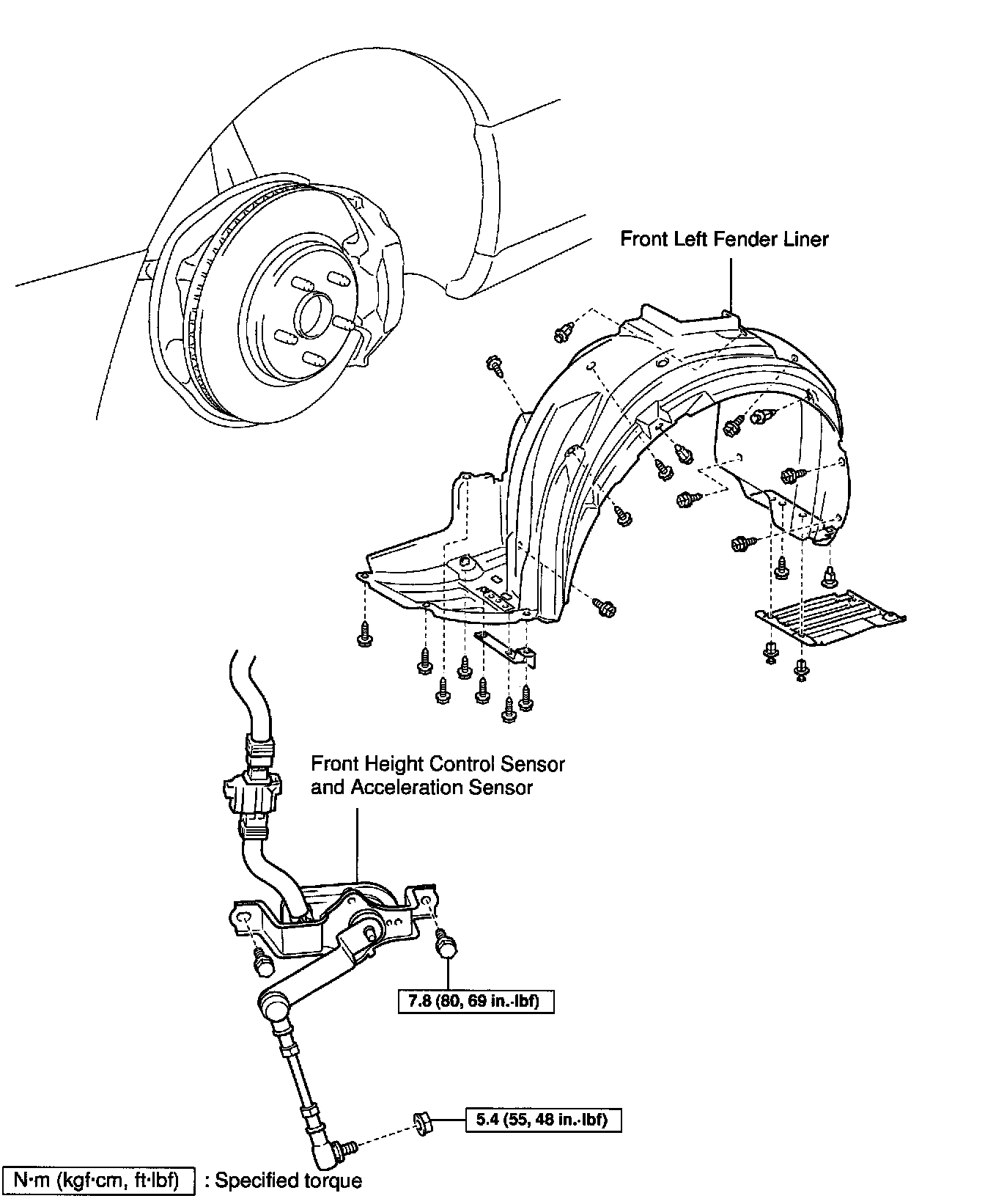 Front Left Fender Liner

Front Height Control Sensor and Acceleration Sensor

7.8 (80, 69 in.·lbf)

5.4 (55, 48 in.·lbf)

N·m (kgf·cm, ft·lbf) : Specified torque