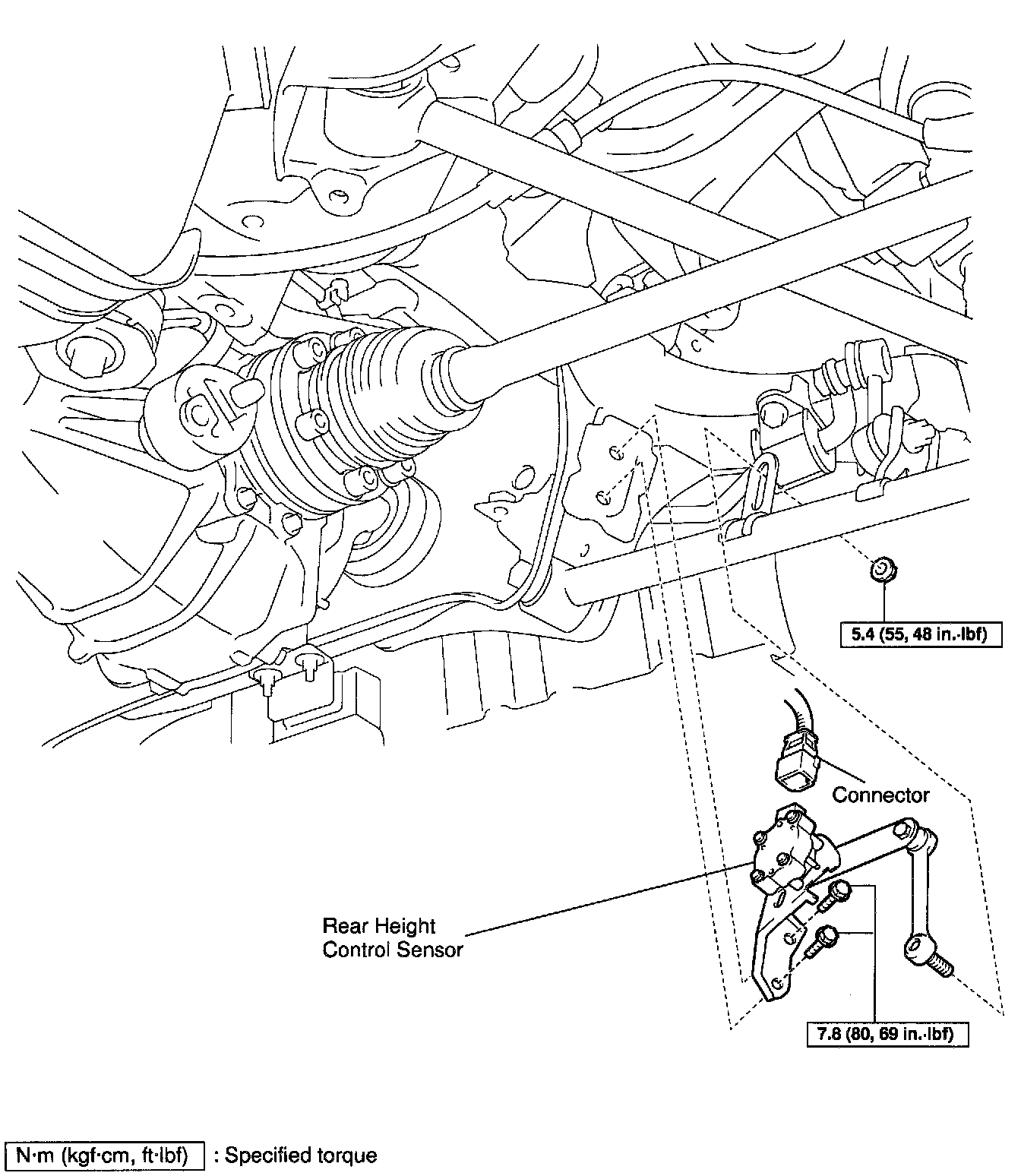 5.4 (55, 48 in.·lbf)

Connector

Rear Height
Control Sensor

7.8 (80, 69 in.·lbf)

N·m (kgf·cm, ft·lbf) : Specified torque