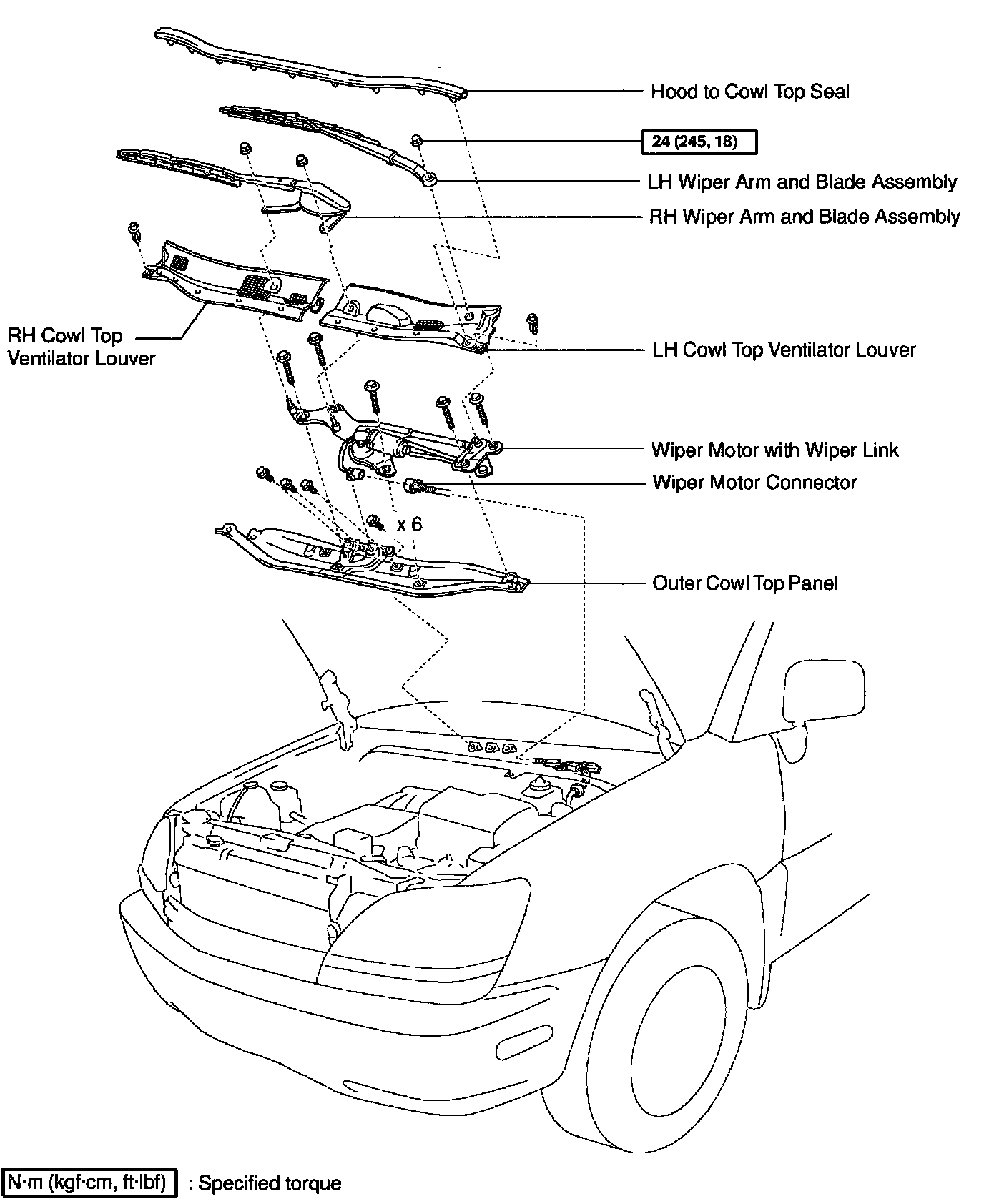 Hood to Cowl Top Seal

24 (245, 18)

LH Wiper Arm and Blade Assembly

RH Wiper Arm and Blade Assembly

RH Cowl Top Ventilator Louver

LH Cowl Top Ventilator Louver

Wiper Motor with Wiper Link

Wiper Motor Connector

x 6

Outer Cowl Top Panel

N·m (kgf·cm, ft·lbf) : Specified torque