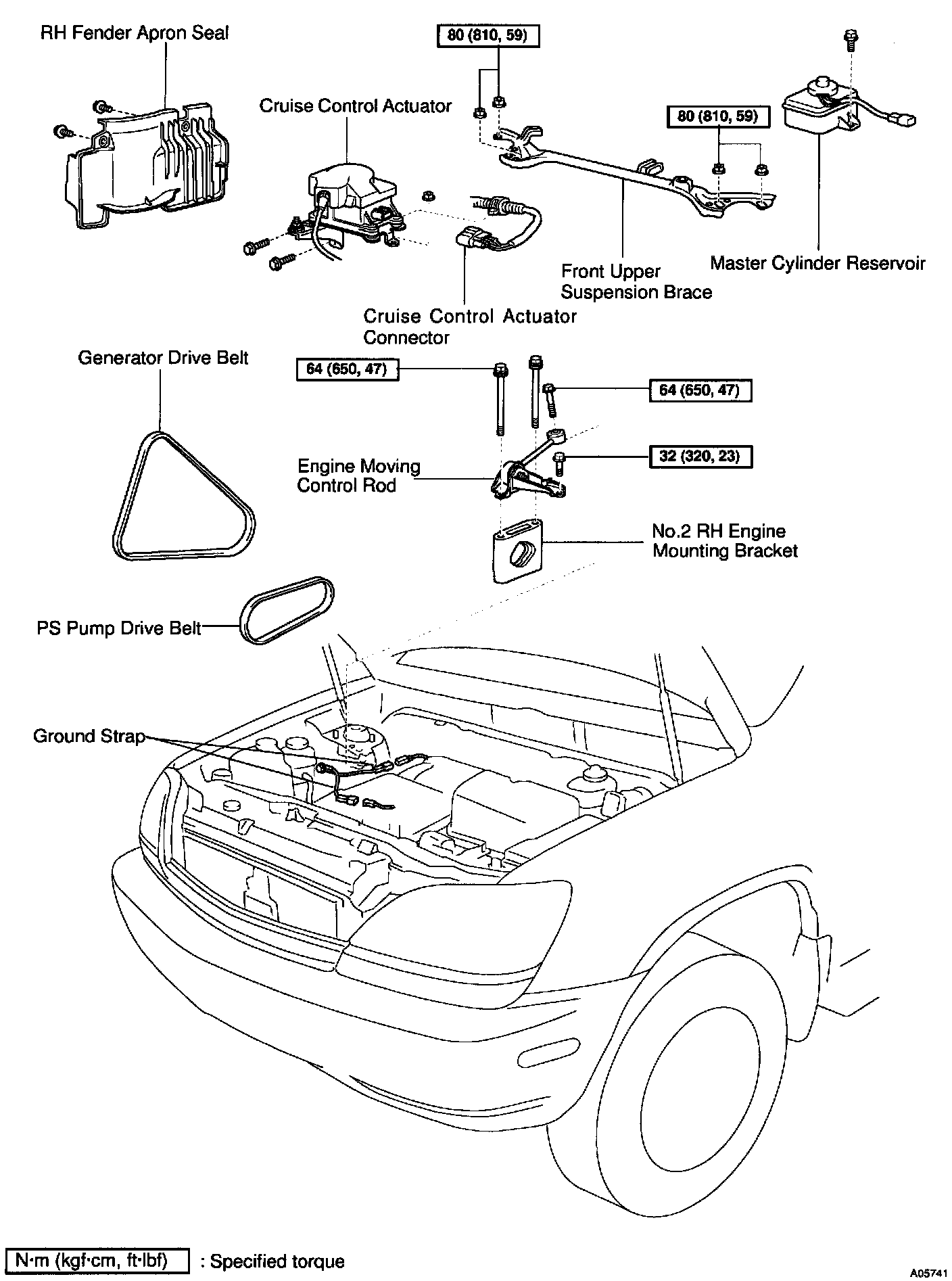 RH Fender Apron Seal

80 (810, 59)

Cruise Control Actuator

80 (810, 59)

Master Cylinder Reservoir

Front Upper Suspension Brace

Cruise Control Actuator Connector

Generator Drive Belt

64 (650, 47)

64 (650, 47)

32 (320, 23)

Engine Moving Control Rod

No.2 RH Engine Mounting Bracket

PS Pump Drive Belt

Ground Strap

N·m (kgf·cm, ft·lbf) : Specified torque

A05741