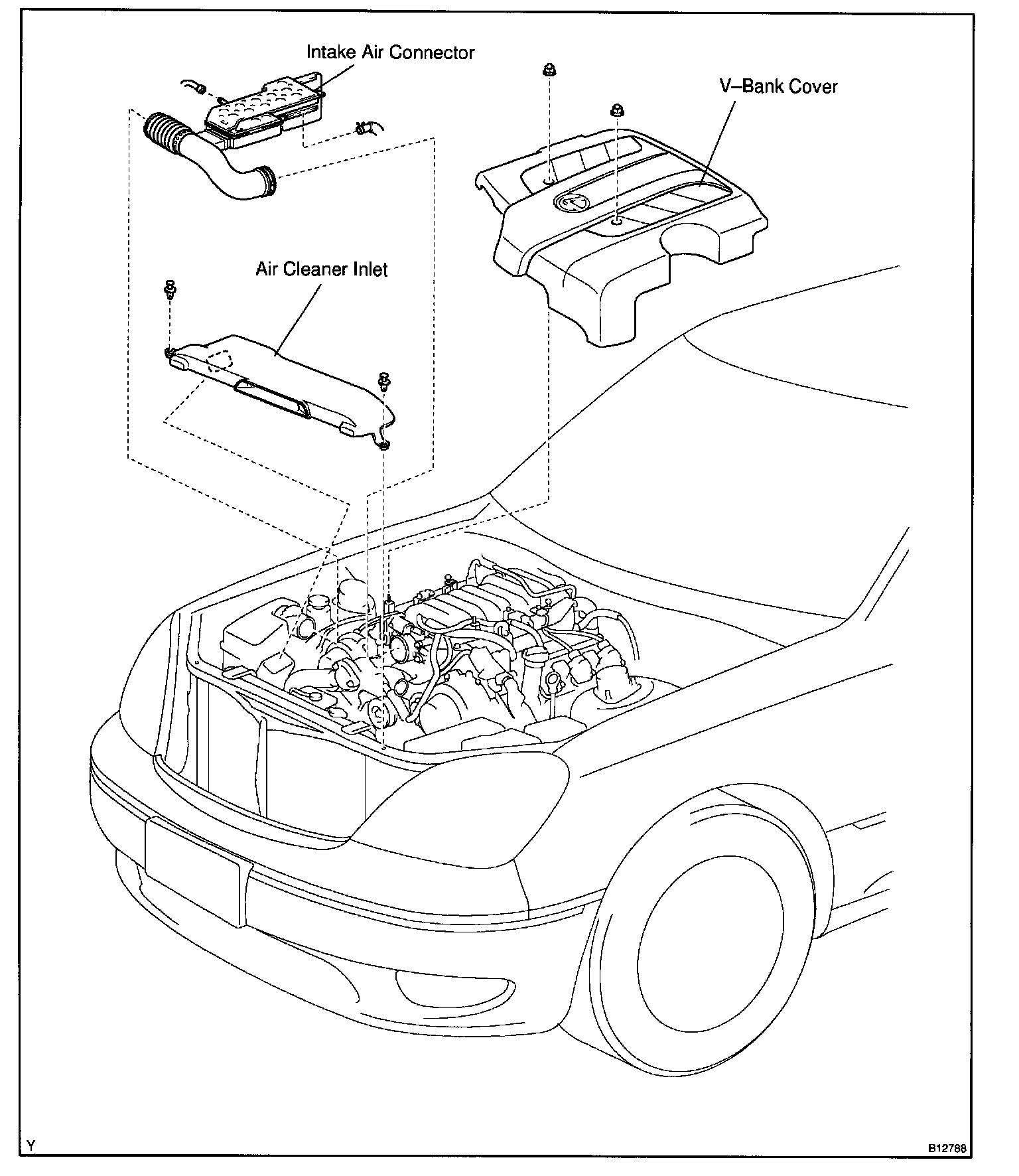 Intake Air Connector

V–Bank Cover

Air Cleaner Inlet

Y

B12788