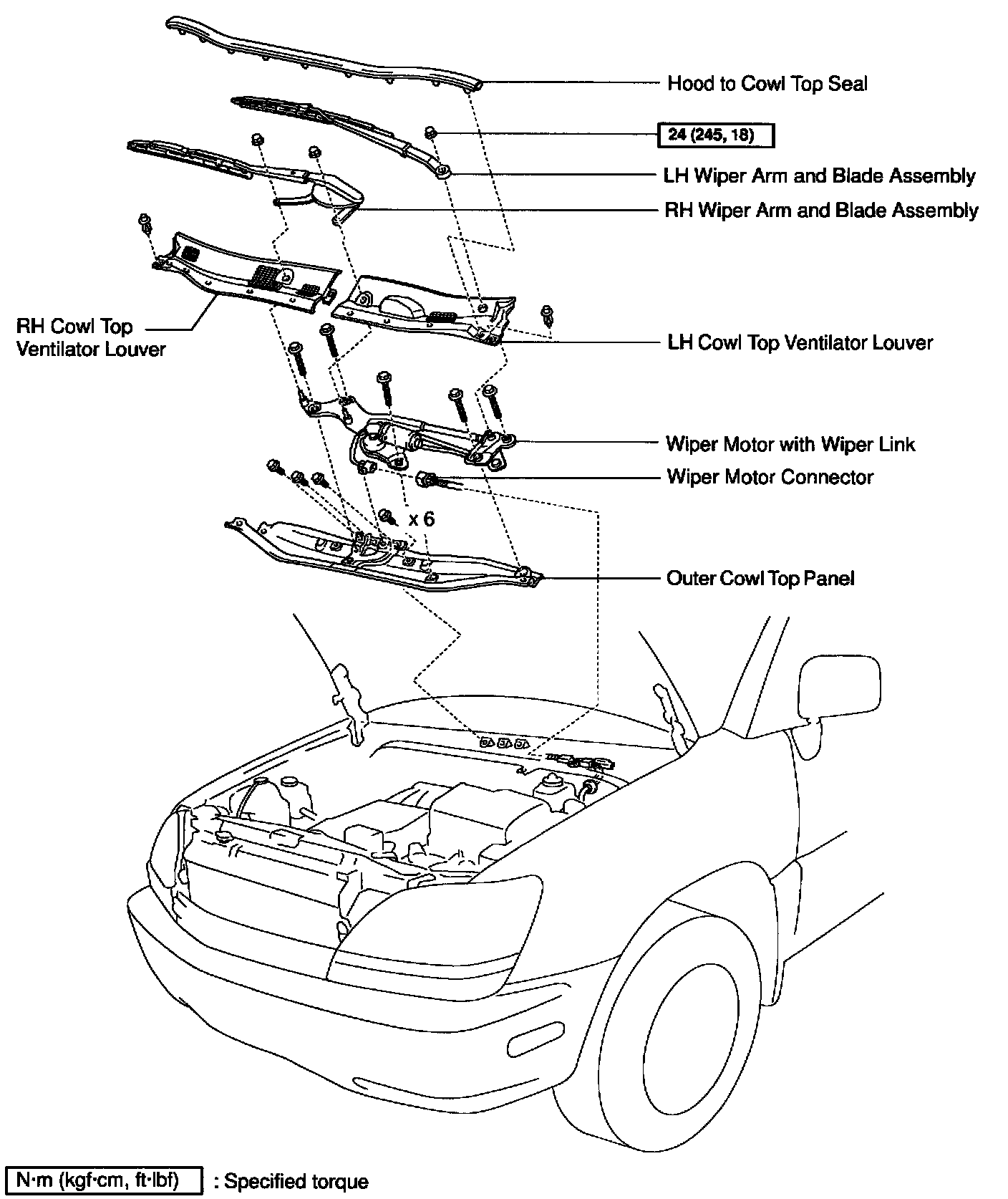 Hood to Cowl Top Seal

24 (245, 18)

LH Wiper Arm and Blade Assembly

RH Wiper Arm and Blade Assembly

RH Cowl Top Ventilator Louver

LH Cowl Top Ventilator Louver

Wiper Motor with Wiper Link

Wiper Motor Connector

x 6

Outer Cowl Top Panel

N·m (kgf·cm, ft·lbf) : Specified torque