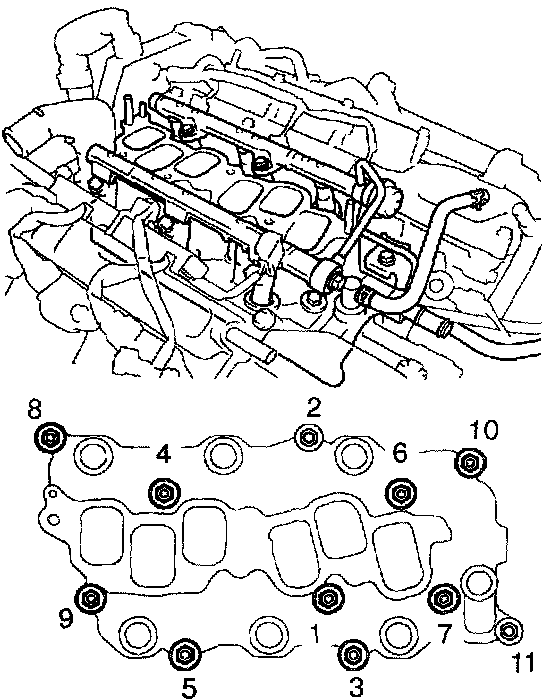 8
2
10
4
6
9
1
7
11
5
3