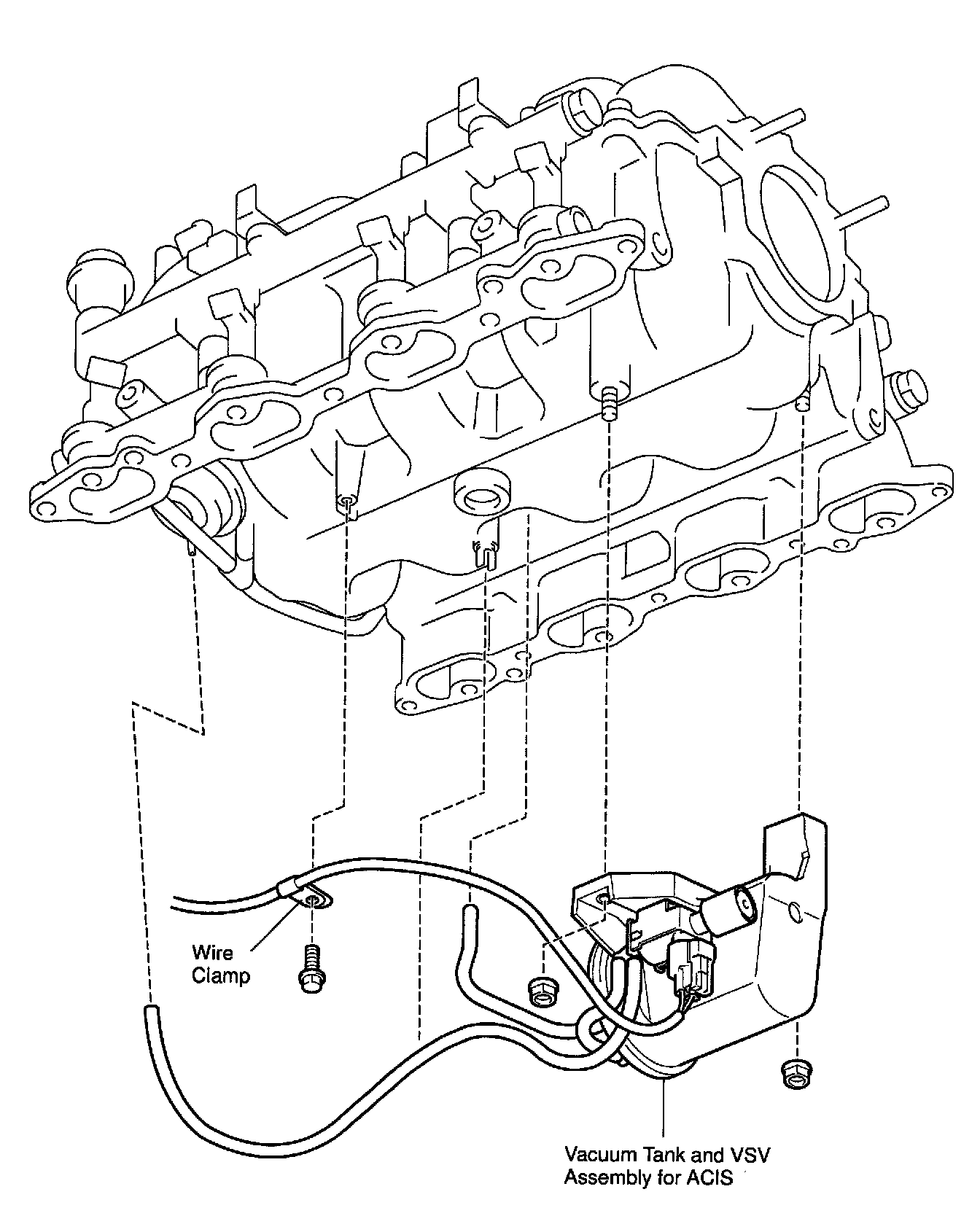 Wire Clamp

Vacuum Tank and VSV Assembly for ACIS