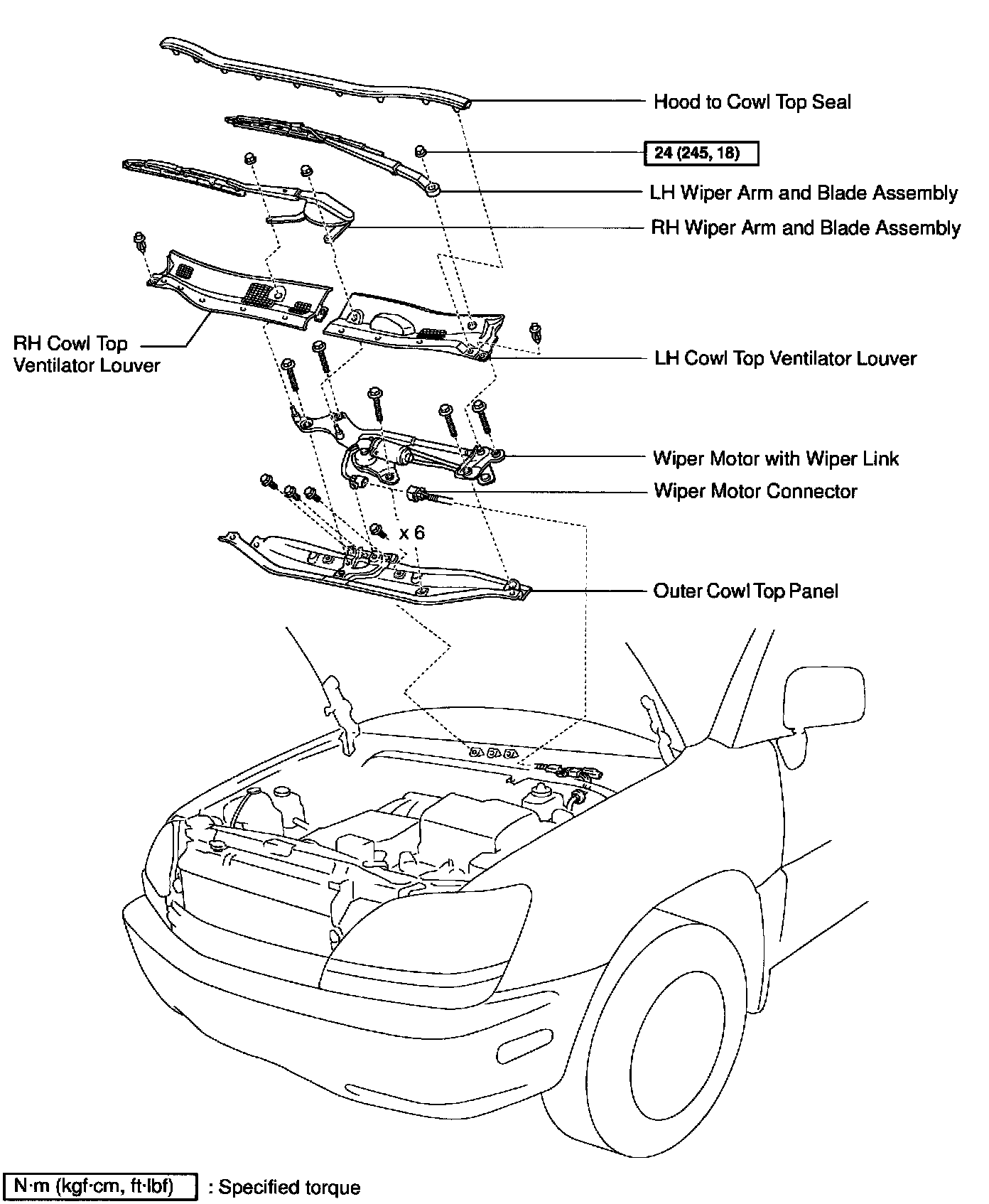 Hood to Cowl Top Seal

24 (245, 18)

LH Wiper Arm and Blade Assembly

RH Wiper Arm and Blade Assembly

RH Cowl Top Ventilator Louver

LH Cowl Top Ventilator Louver

Wiper Motor with Wiper Link

Wiper Motor Connector

x 6

Outer Cowl Top Panel

N·m (kgf·cm, ft·lbf) : Specified torque