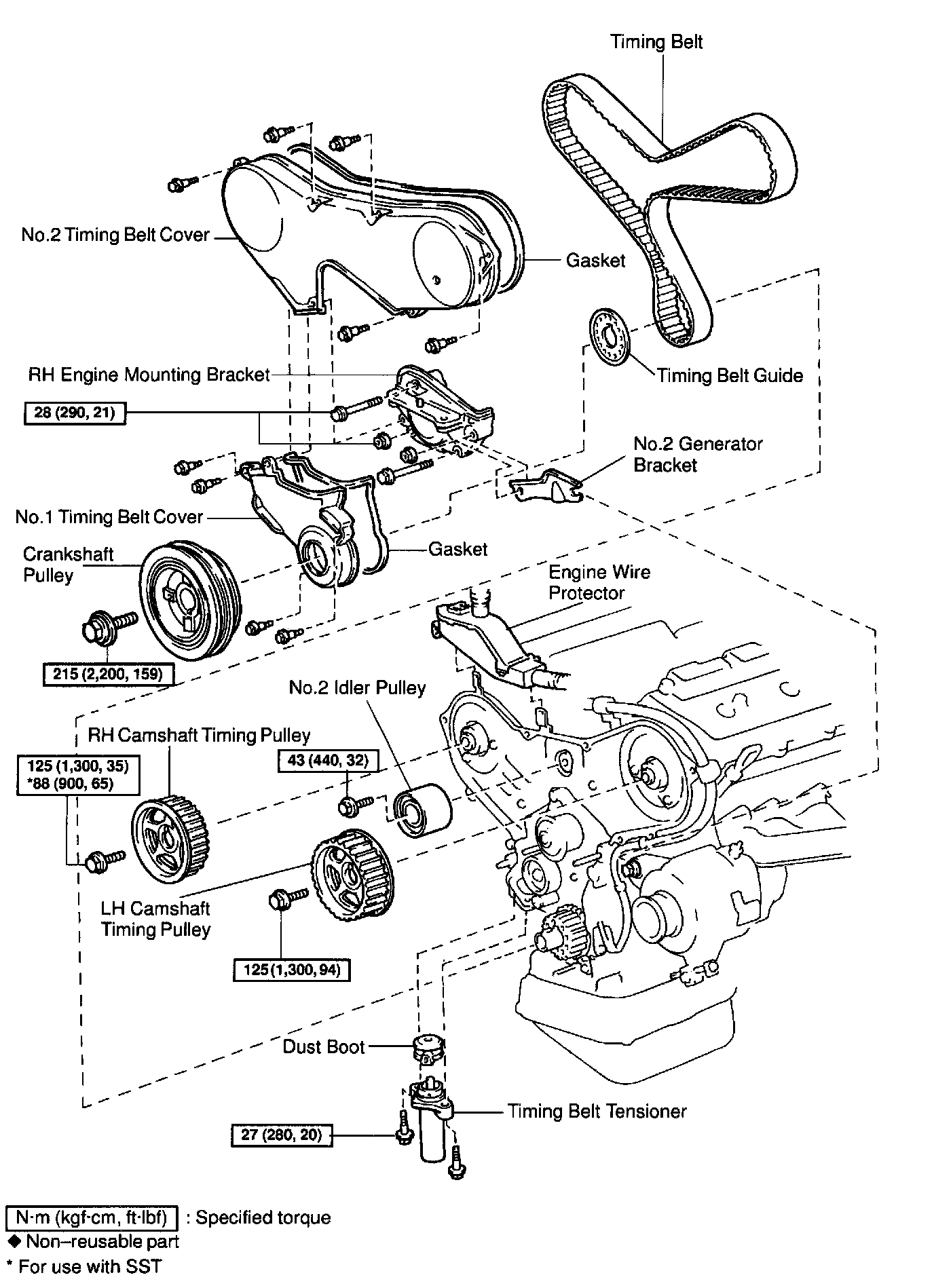 Timing Belt

No.2 Timing Belt Cover

Gasket

RH Engine Mounting Bracket

Timing Belt Guide

28 (290, 21)

No.2 Generator Bracket

No.1 Timing Belt Cover

Crankshaft Pulley

Gasket

Engine Wire Protector

215 (2,200, 159)

No.2 Idler Pulley

RH Camshaft Timing Pulley

125 (1,300, 35)
*88 (900, 65)

43 (440, 32)

LH Camshaft Timing Pulley

125 (1,300, 94)

Dust Boot

Timing Belt Tensioner

27 (280, 20)

N·m (kgf·cm, ft·lbf) : Specified torque
◆ Non–reusable part
* For use with SST