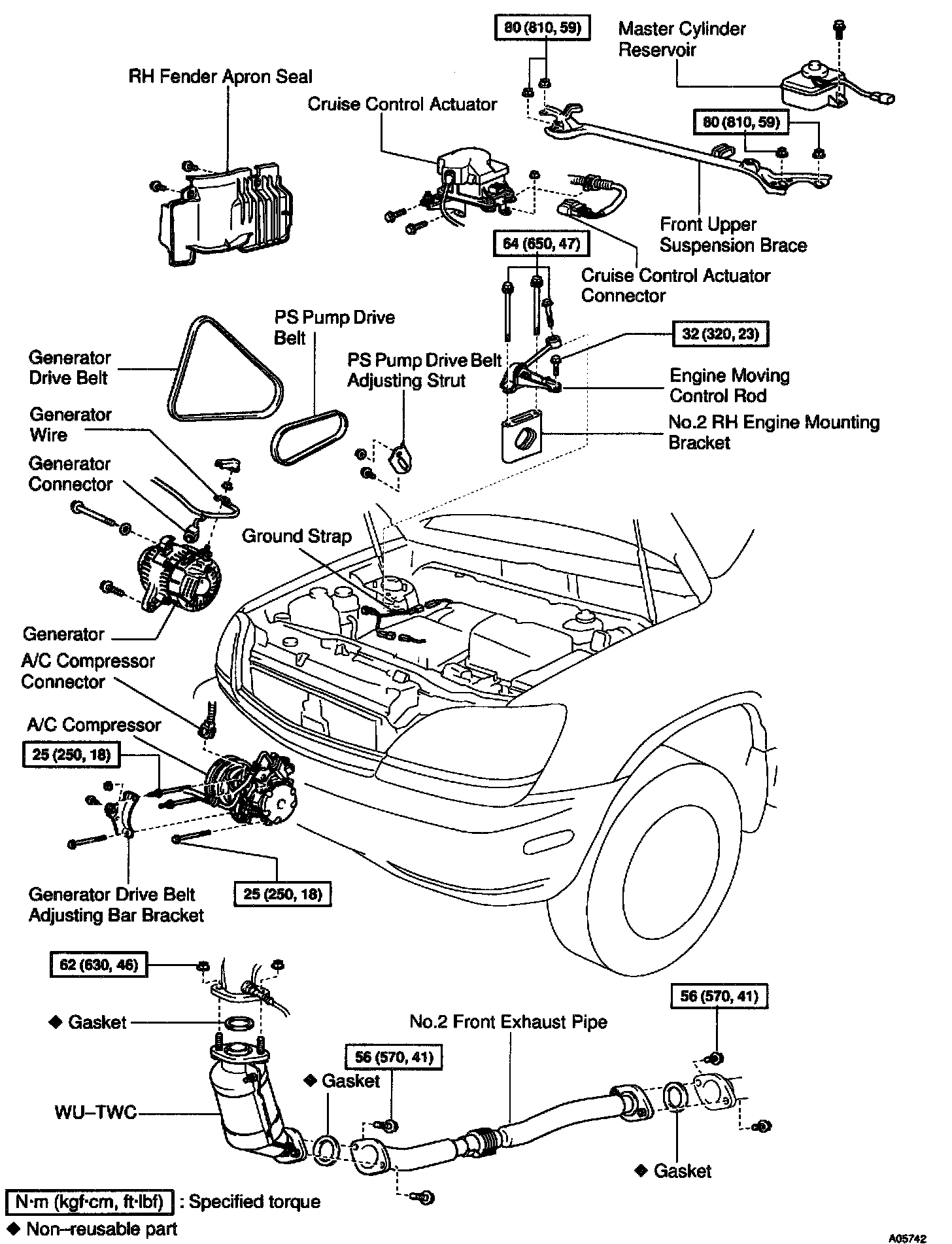 80 (810, 59)

Master Cylinder Reservoir

RH Fender Apron Seal

Cruise Control Actuator

80 (810, 59)

Front Upper Suspension Brace

64 (650, 47)

Cruise Control Actuator Connector

PS Pump Drive Belt

32 (320, 23)

Generator Drive Belt

PS Pump Drive Belt Adjusting Strut

Engine Moving Control Rod

Generator Wire

No.2 RH Engine Mounting Bracket

Generator Connector

Ground Strap

Generator

A/C Compressor Connector

A/C Compressor

25 (250, 18)

Generator Drive Belt Adjusting Bar Bracket

25 (250, 18)

62 (630, 46)

56 (570, 41)

◆ Gasket

No.2 Front Exhaust Pipe

56 (570, 41)

◆ Gasket

WU–TWC

◆ Gasket

N·m (kgf·cm, ft·lbf) : Specified torque

◆ Non–reusable part

A05742