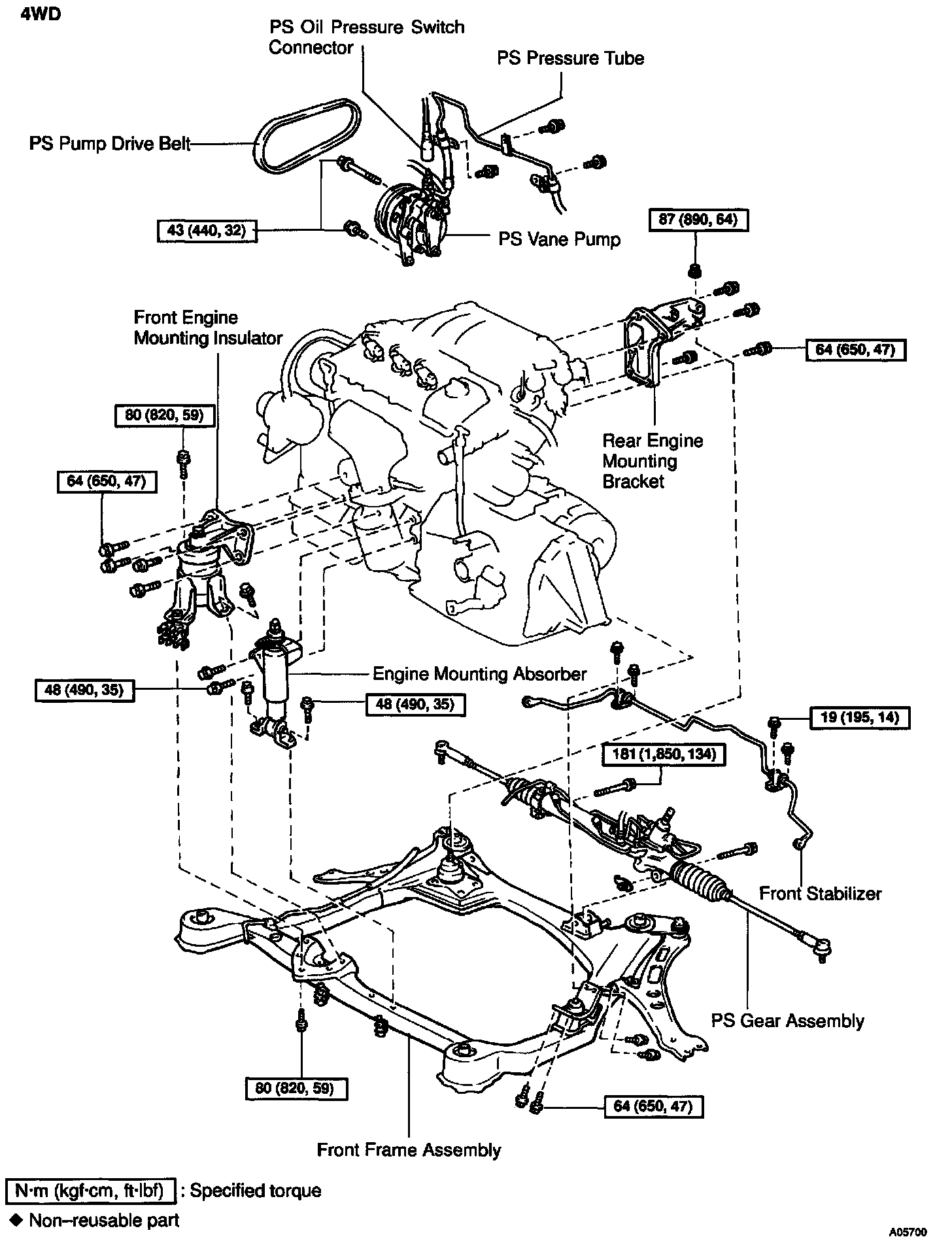 4WD

PS Oil Pressure Switch Connector

PS Pressure Tube

PS Pump Drive Belt

43 (440, 32)

PS Vane Pump

87 (890, 64)

Front Engine Mounting Insulator

64 (650, 47)

80 (820, 59)

64 (650, 47)

Rear Engine Mounting Bracket

Engine Mounting Absorber

48 (490, 35)

48 (490, 35)

19 (195, 14)

181 (1,850, 134)

Front Stabilizer

PS Gear Assembly

80 (820, 59)

64 (650, 47)

Front Frame Assembly

N·m (kgf·cm, ft·lbf) : Specified torque

◆ Non–reusable part

A05700