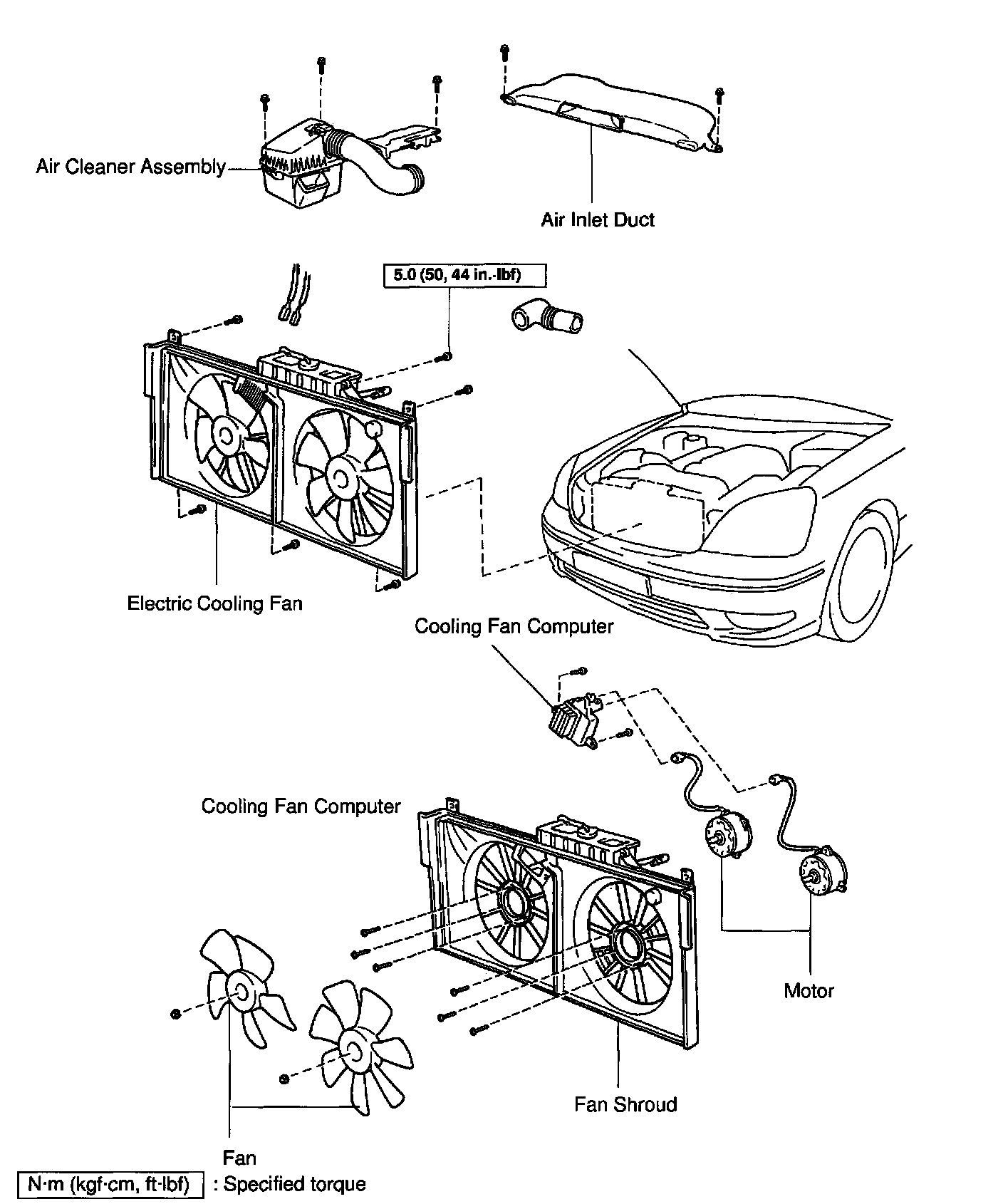 Air Cleaner Assembly

Air Inlet Duct

5.0 (50, 44 in.·lbf)

Electric Cooling Fan

Cooling Fan Computer

Cooling Fan Computer

Motor

Fan Shroud

Fan

N·m (kgf·cm, ft·lbf) : Specified torque