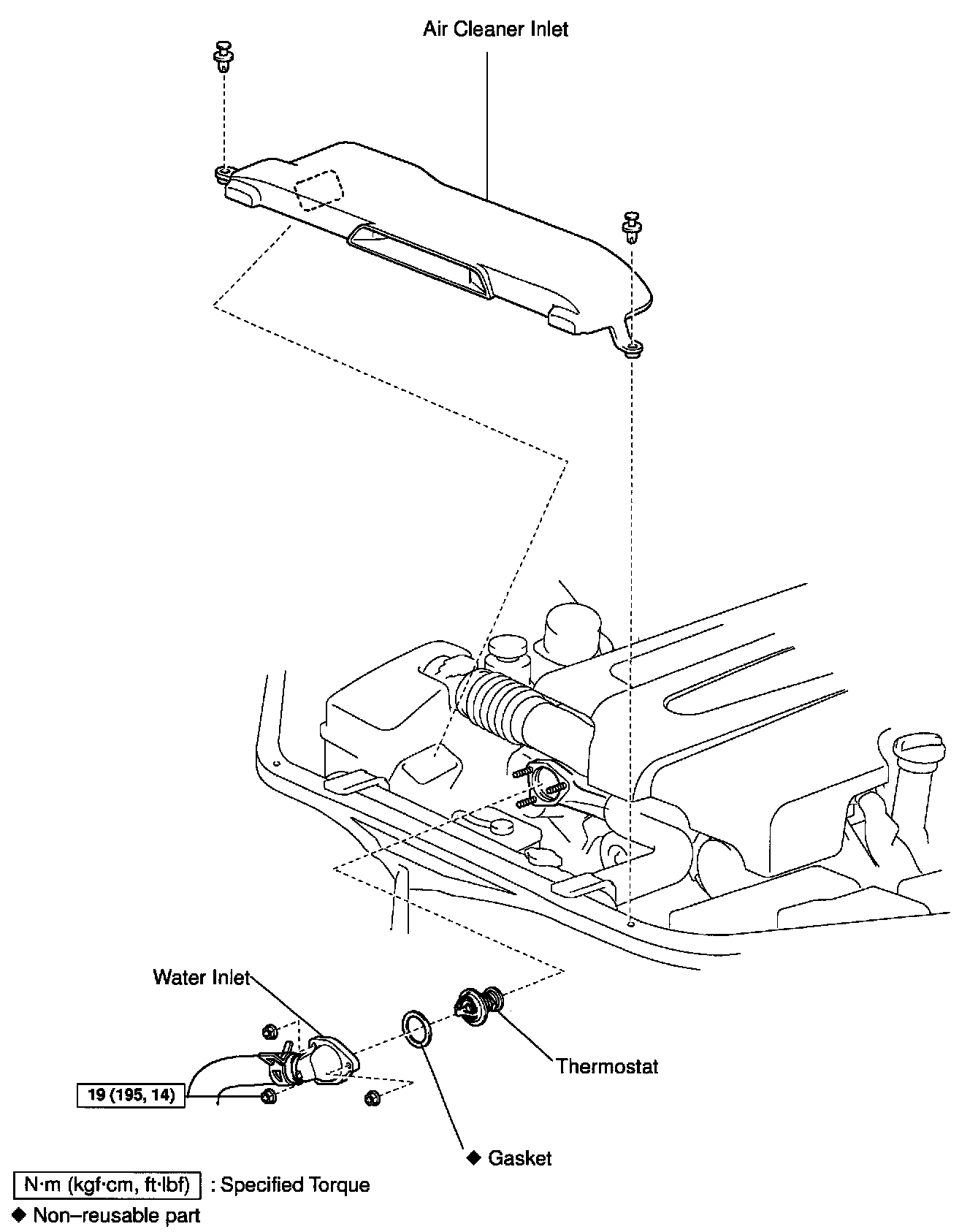 Air Cleaner Inlet

Water Inlet

Thermostat

19 (195, 14)

◆ Gasket

N·m (kgf·cm, ft·lbf) : Specified Torque

◆ Non–reusable part