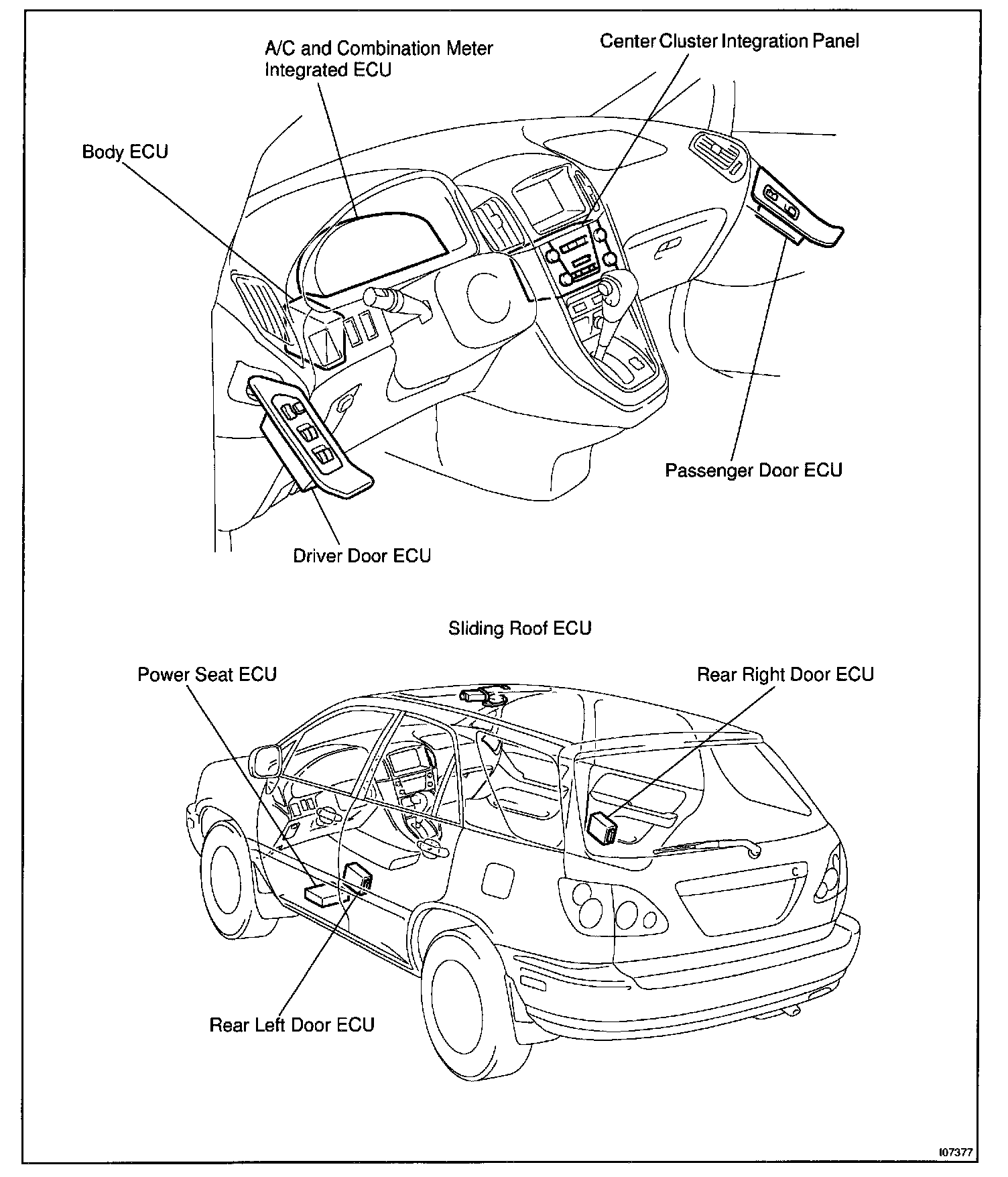 A/C and Combination Meter Integrated ECU

Center Cluster Integration Panel

Body ECU

Passenger Door ECU

Driver Door ECU

Sliding Roof ECU

Power Seat ECU

Rear Right Door ECU

Rear Left Door ECU

I07377