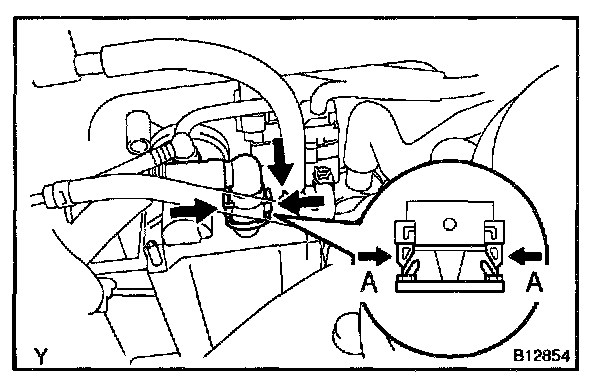 A
A
Y
B12854