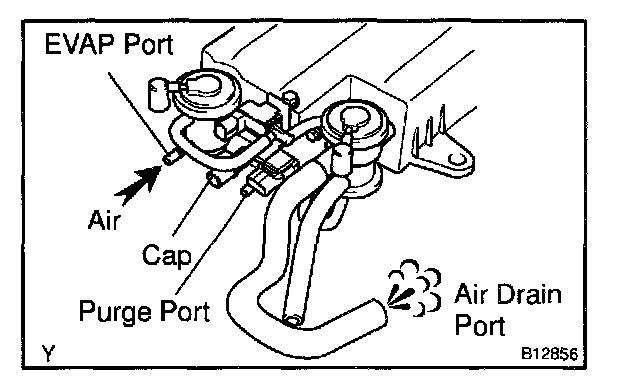 EVAP Port

Air

Cap

Purge Port

Air Drain Port

Y

B12856