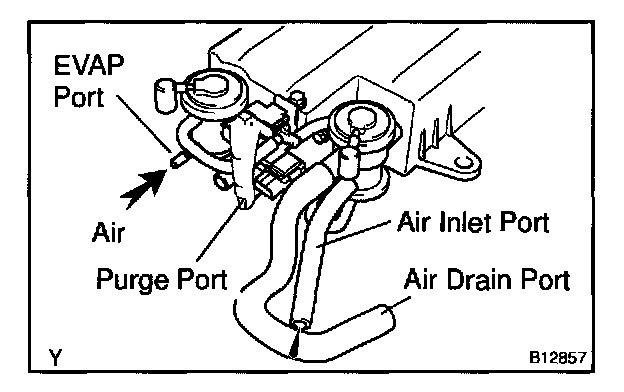 EVAP Port

Air

Purge Port

Air Inlet Port

Air Drain Port

Y

B12857