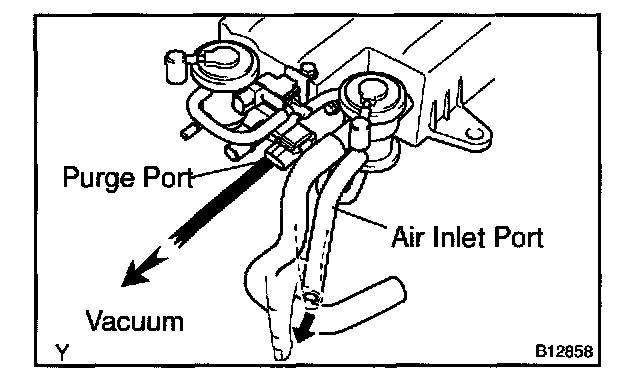 Purge Port

Air Inlet Port

Vacuum

Y

B12858