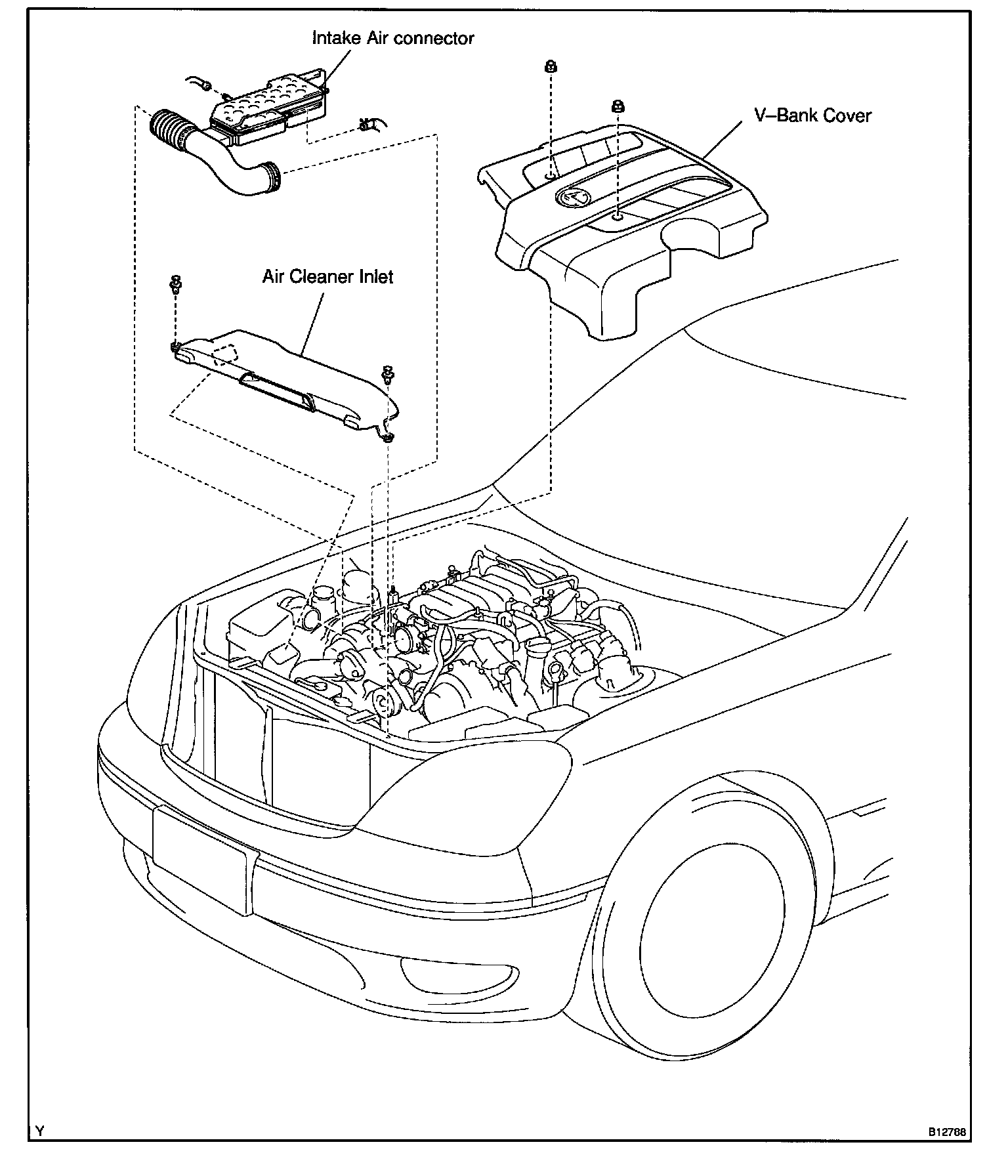 Intake Air connector

V–Bank Cover

Air Cleaner Inlet

Y

B12788