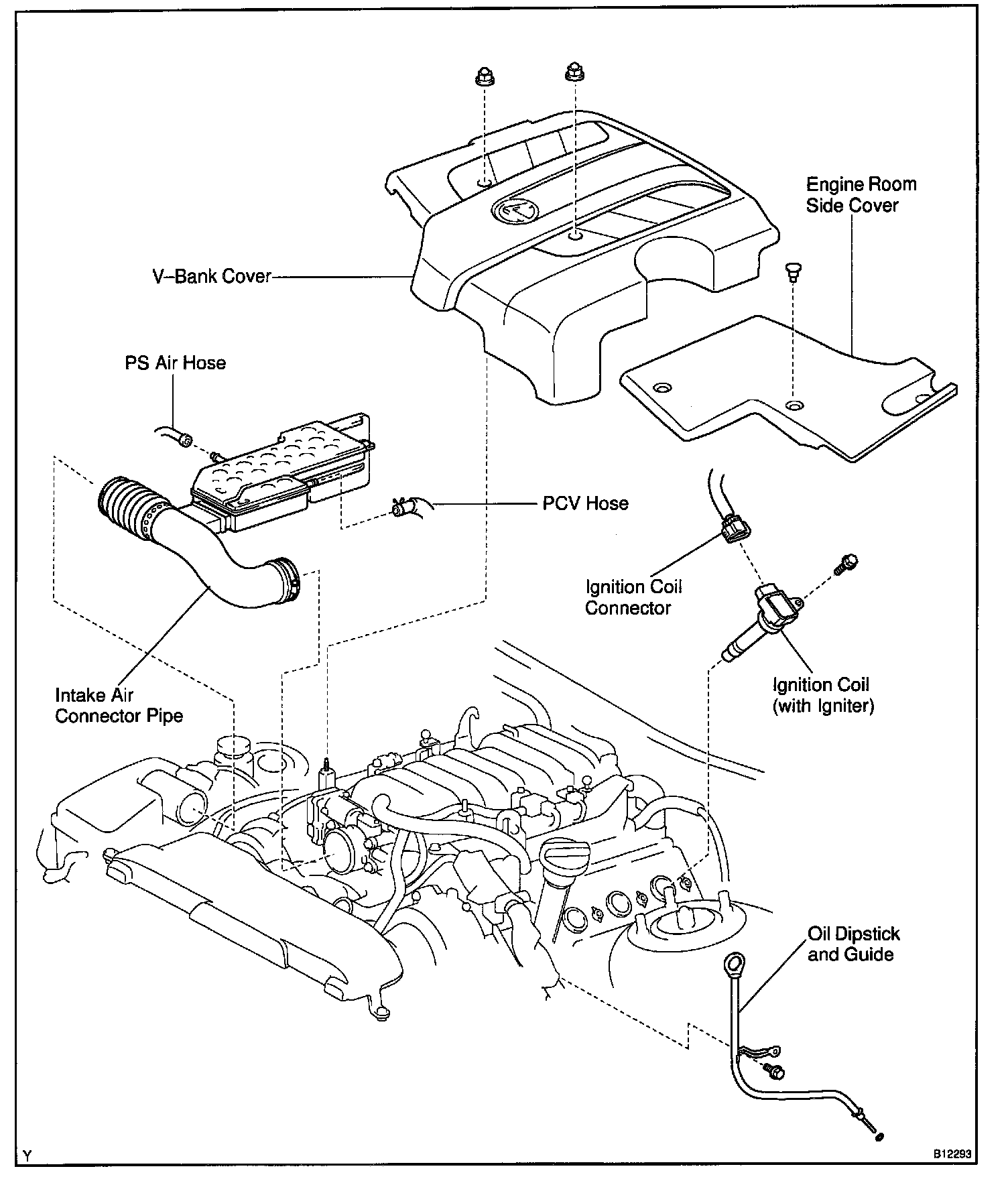 Engine Room Side Cover

V–Bank Cover

PS Air Hose

PCV Hose

Ignition Coil Connector

Intake Air Connector Pipe

Ignition Coil (with Igniter)

Oil Dipstick and Guide

Y

B12293