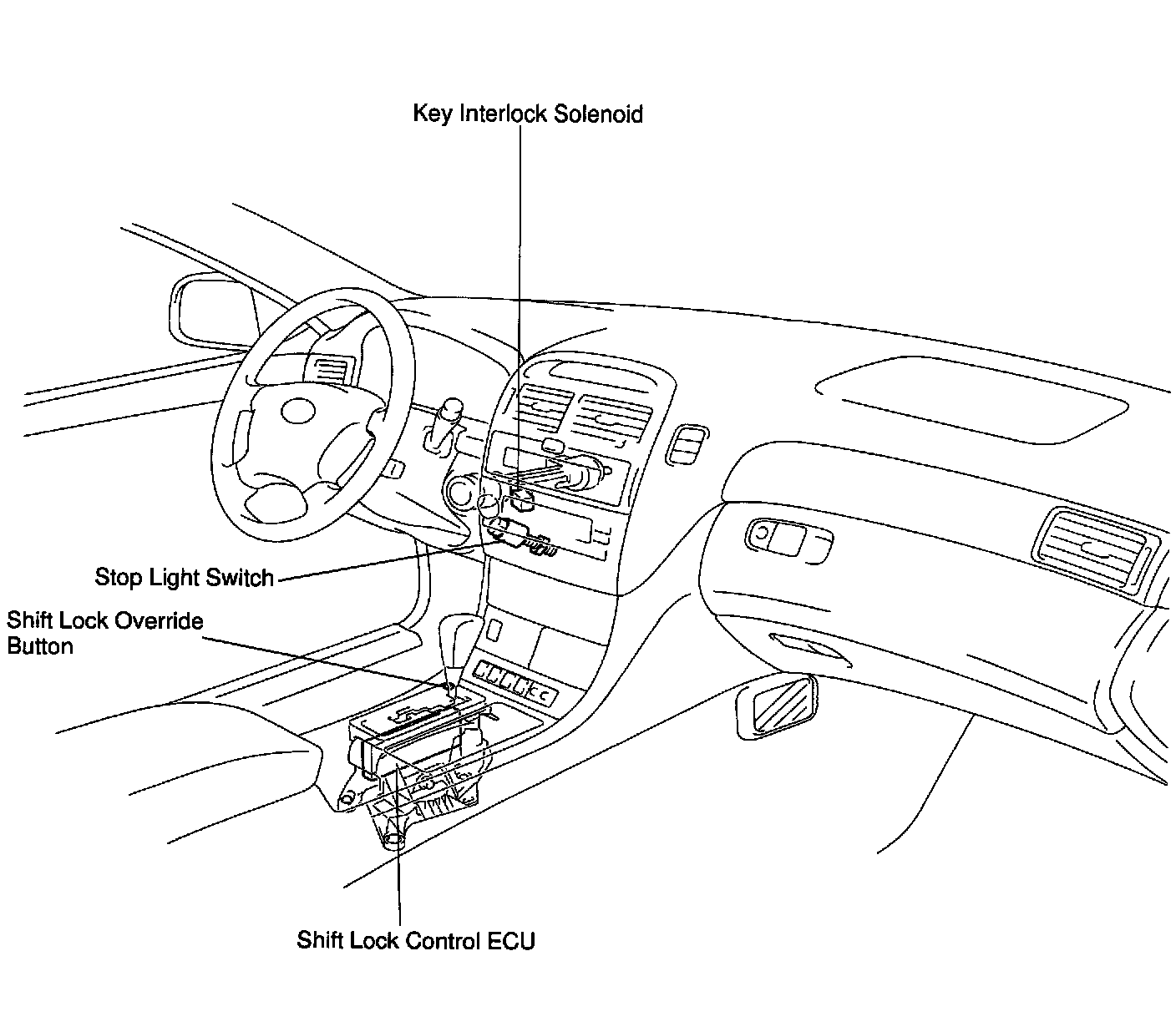 Key Interlock Solenoid

Stop Light Switch

Shift Lock Override Button

Shift Lock Control ECU