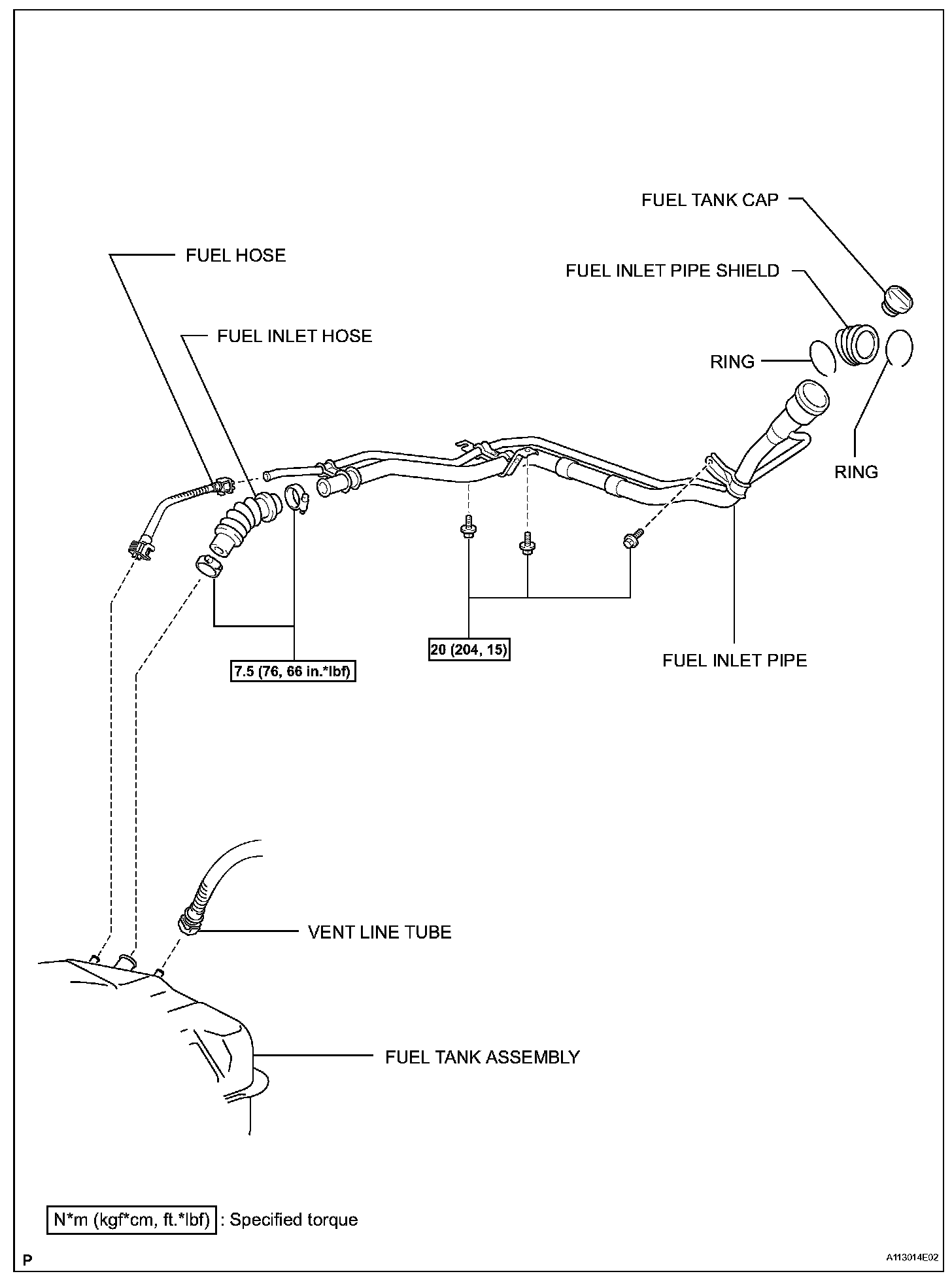 FUEL TANK CAP

FUEL HOSE

FUEL INLET PIPE SHIELD

FUEL INLET HOSE

RING

RING

20 (204, 15)

FUEL INLET PIPE

7.5 (76, 66 in.*lbf)

VENT LINE TUBE

FUEL TANK ASSEMBLY

N*m (kgf*cm, ft.*lbf) : Specified torque

P

A113014E02