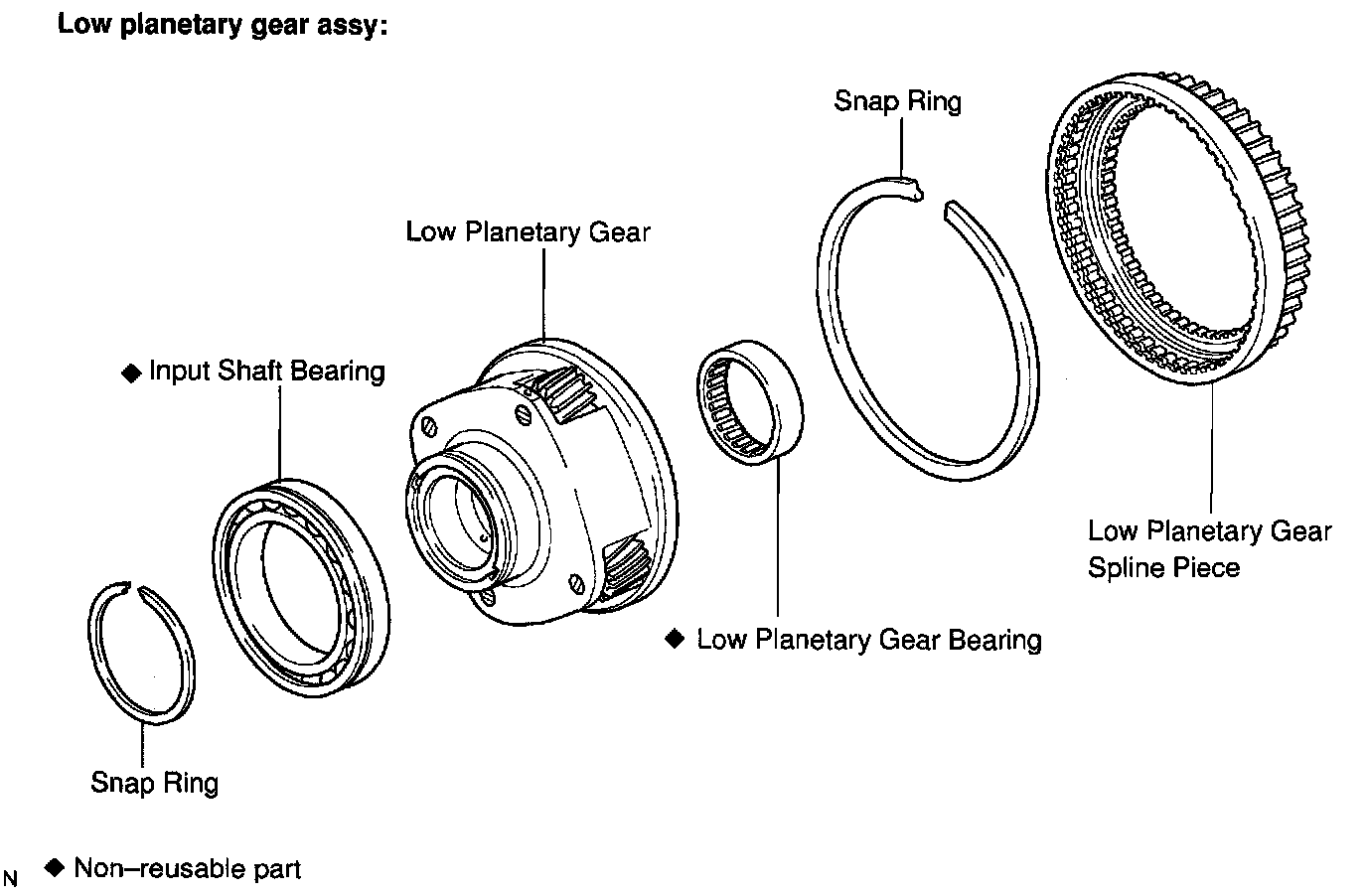 Low planetary gear assy:

Snap Ring

Low Planetary Gear

◆ Input Shaft Bearing

Low Planetary Gear Spline Piece

◆ Low Planetary Gear Bearing

Snap Ring

N ◆ Non–reusable part