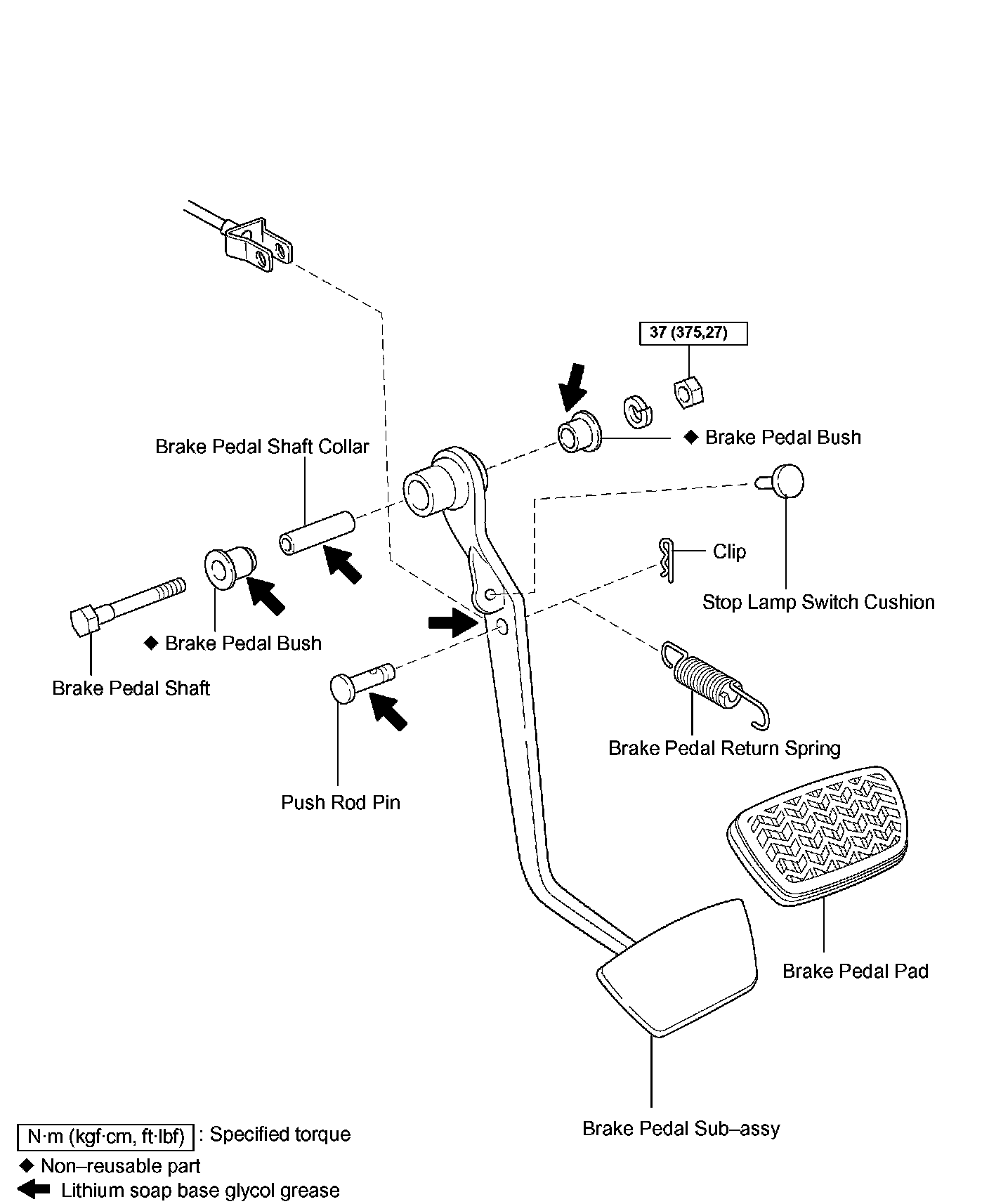 37 (375,27)

◆ Brake Pedal Bush

Brake Pedal Shaft Collar

Clip

Stop Lamp Switch Cushion

◆ Brake Pedal Bush

Brake Pedal Shaft

Brake Pedal Return Spring

Push Rod Pin

Brake Pedal Pad

Brake Pedal Sub–assy

N·m (kgf·cm, ft·lbf) : Specified torque
◆ Non–reusable part
Lithium soap base glycol grease