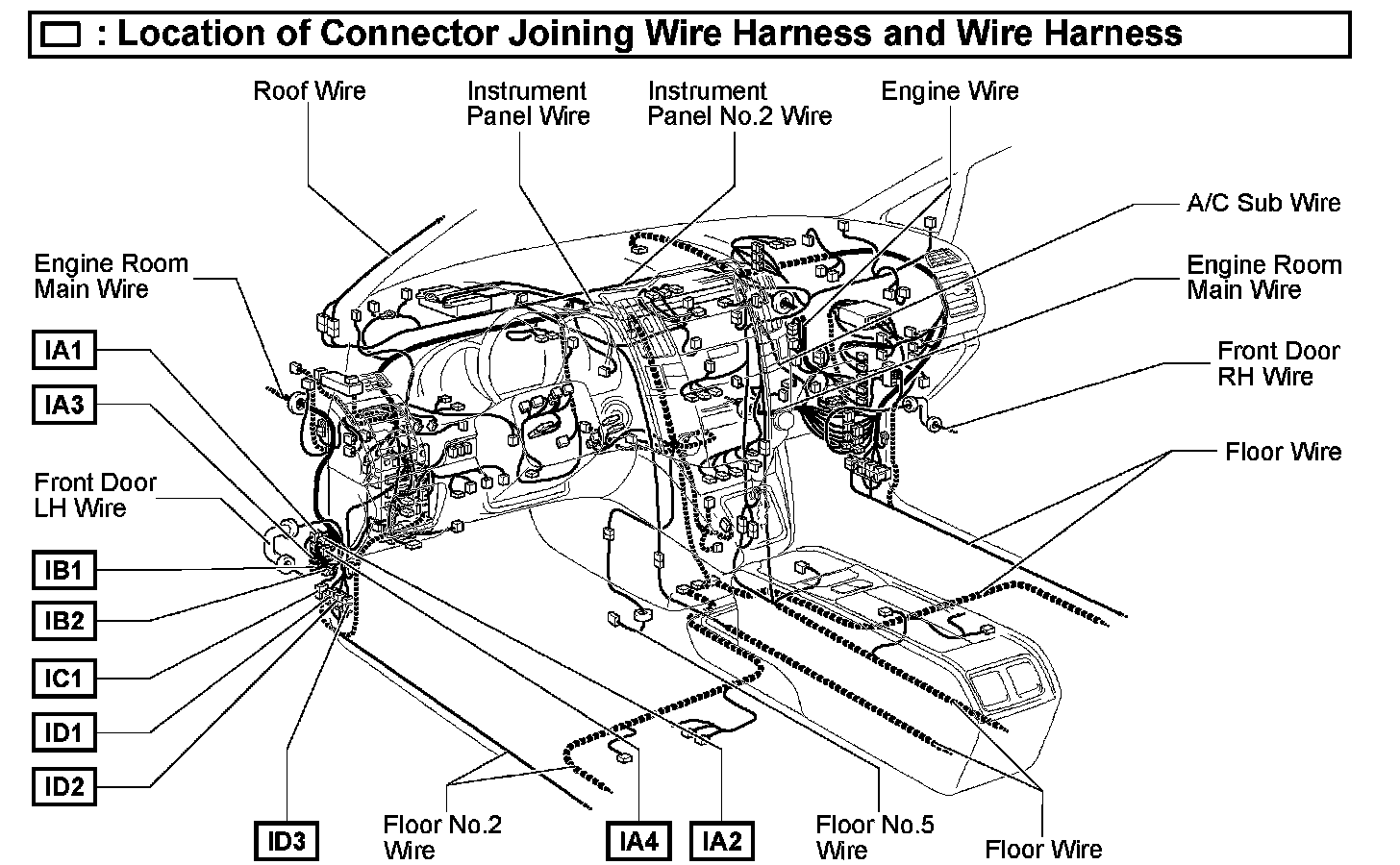 : Location of Connector Joining Wire Harness and Wire Harness

Roof Wire

Instrument Panel Wire

Instrument Panel No.2 Wire

Engine Wire

A/C Sub Wire

Engine Room Main Wire

Engine Room Main Wire

Front Door RH Wire

Floor Wire

IA1

IA3

Front Door LH Wire

IB1

IB2

IC1

ID1

ID2

ID3

Floor No.2 Wire

IA4

IA2

Floor No.5 Wire

Floor Wire