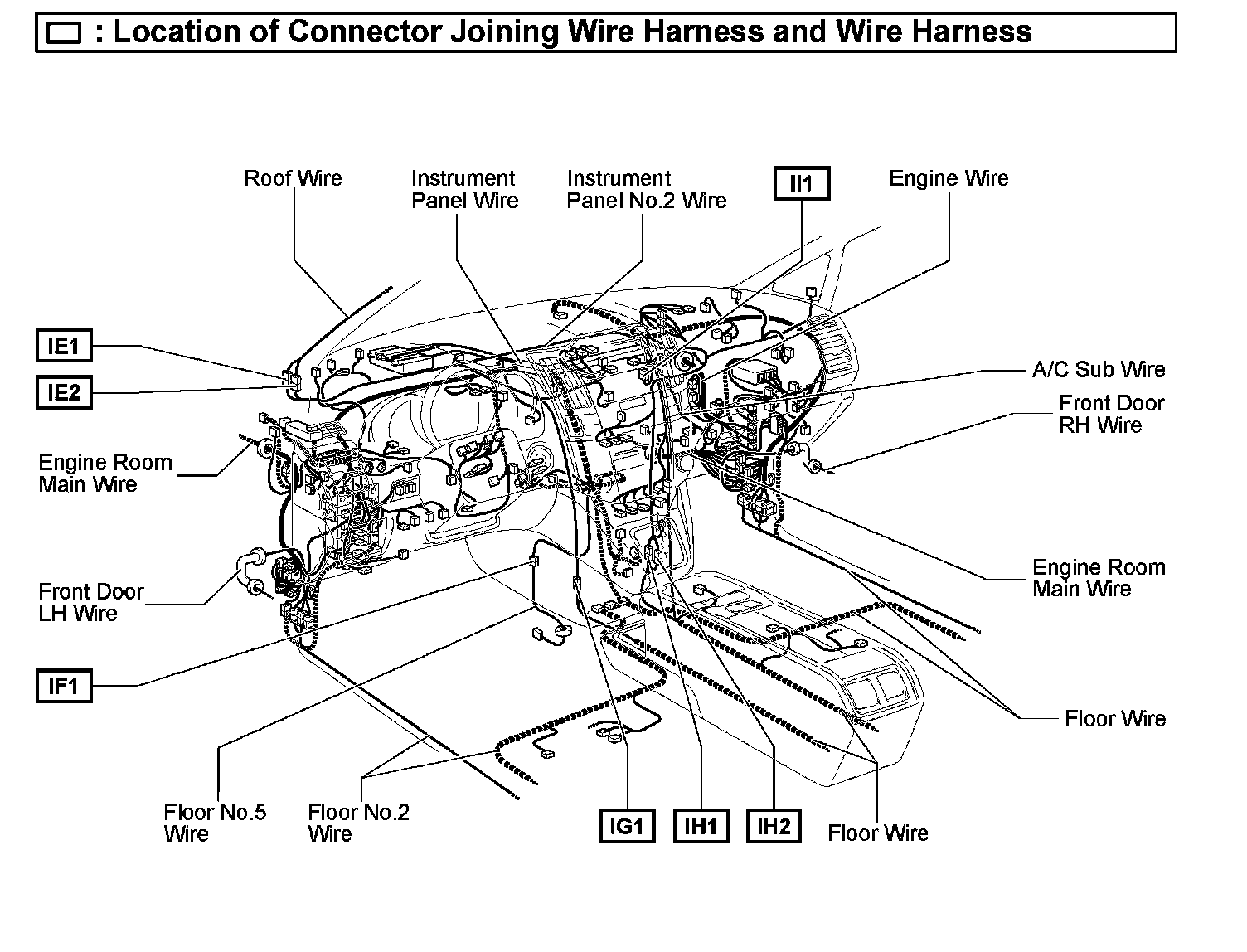 : Location of Connector Joining Wire Harness and Wire Harness

Roof Wire

Instrument Panel Wire

Instrument Panel No.2 Wire

II1

Engine Wire

IE1

IE2

A/C Sub Wire

Front Door RH Wire

Engine Room Main Wire

Front Door LH Wire

Engine Room Main Wire

IF1

Floor Wire

Floor No.5 Wire

Floor No.2 Wire

IG1

IH1

IH2

Floor Wire