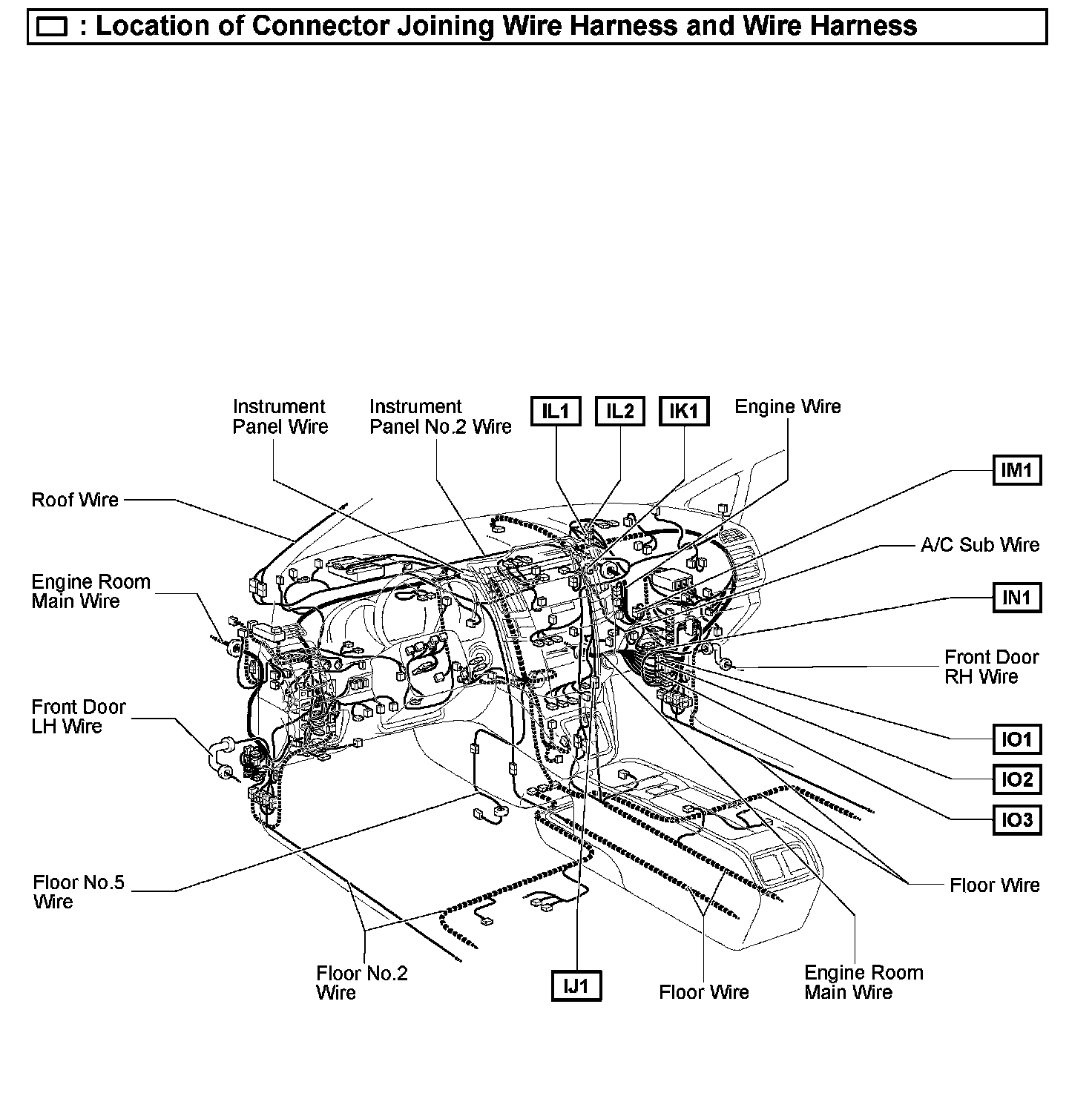 : Location of Connector Joining Wire Harness and Wire Harness

Instrument Panel Wire

Instrument Panel No.2 Wire

IL1

IL2

IK1

Engine Wire

IM1

Roof Wire

A/C Sub Wire

Engine Room Main Wire

IN1

Front Door RH Wire

Front Door LH Wire

IO1

IO2

IO3

Floor No.5 Wire

Floor Wire

Floor No.2 Wire

IJ1

Floor Wire

Engine Room Main Wire