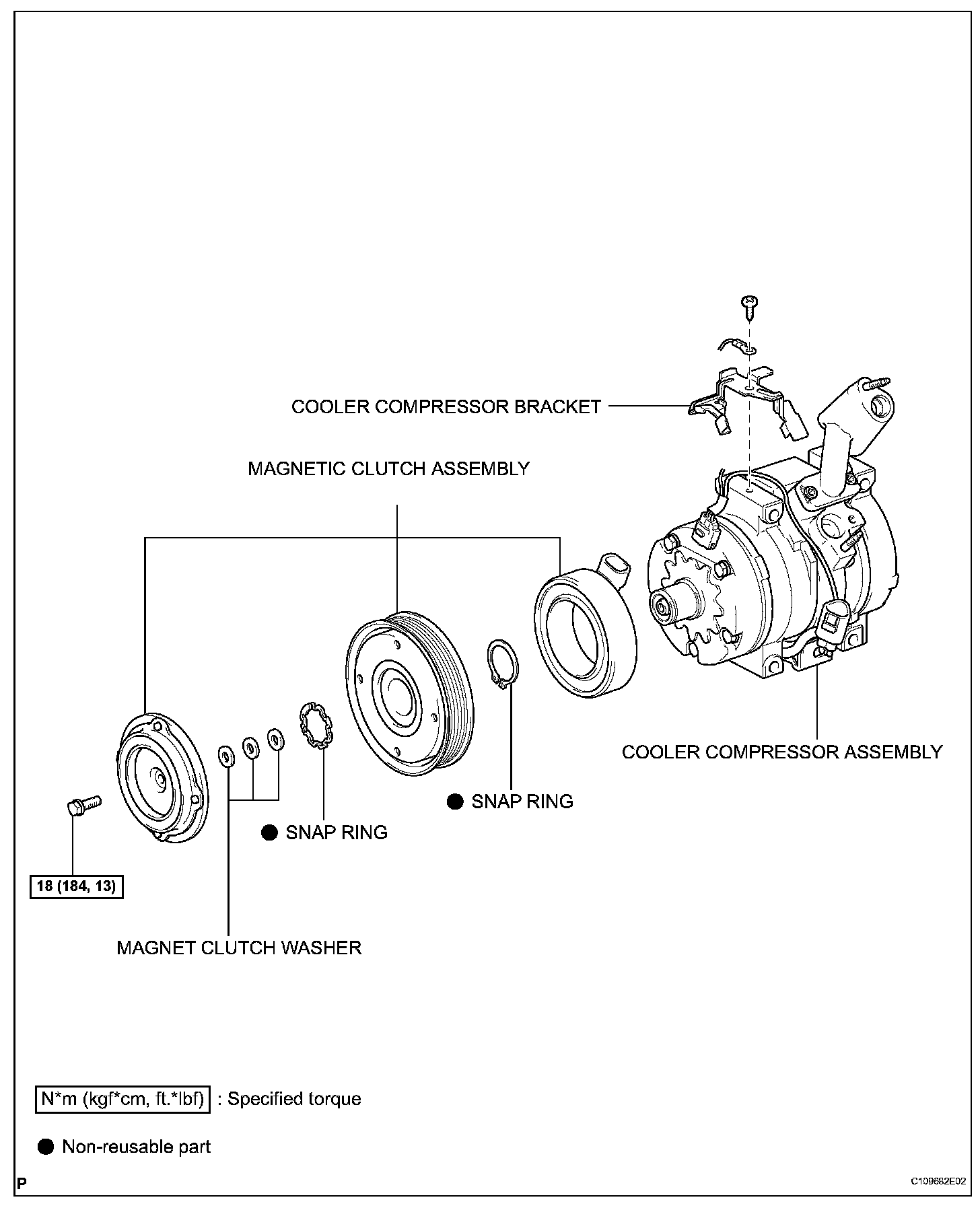 COOLER COMPRESSOR BRACKET

MAGNETIC CLUTCH ASSEMBLY

COOLER COMPRESSOR ASSEMBLY

● SNAP RING

● SNAP RING

18 (184, 13)

MAGNET CLUTCH WASHER

N*m (kgf*cm, ft.*lbf) : Specified torque

● Non-reusable part

P

C109682E02