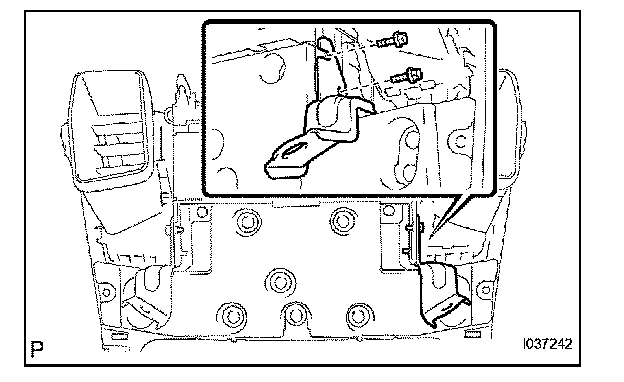 P

I037242