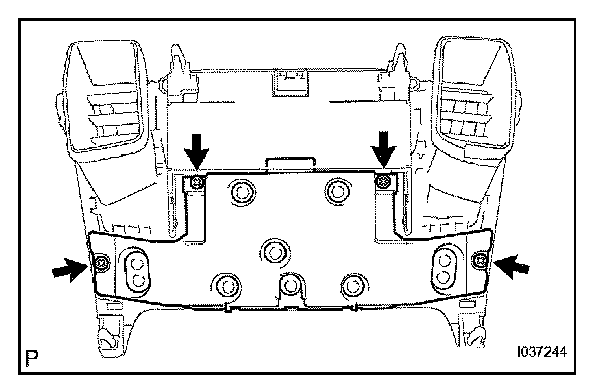 P

I037244